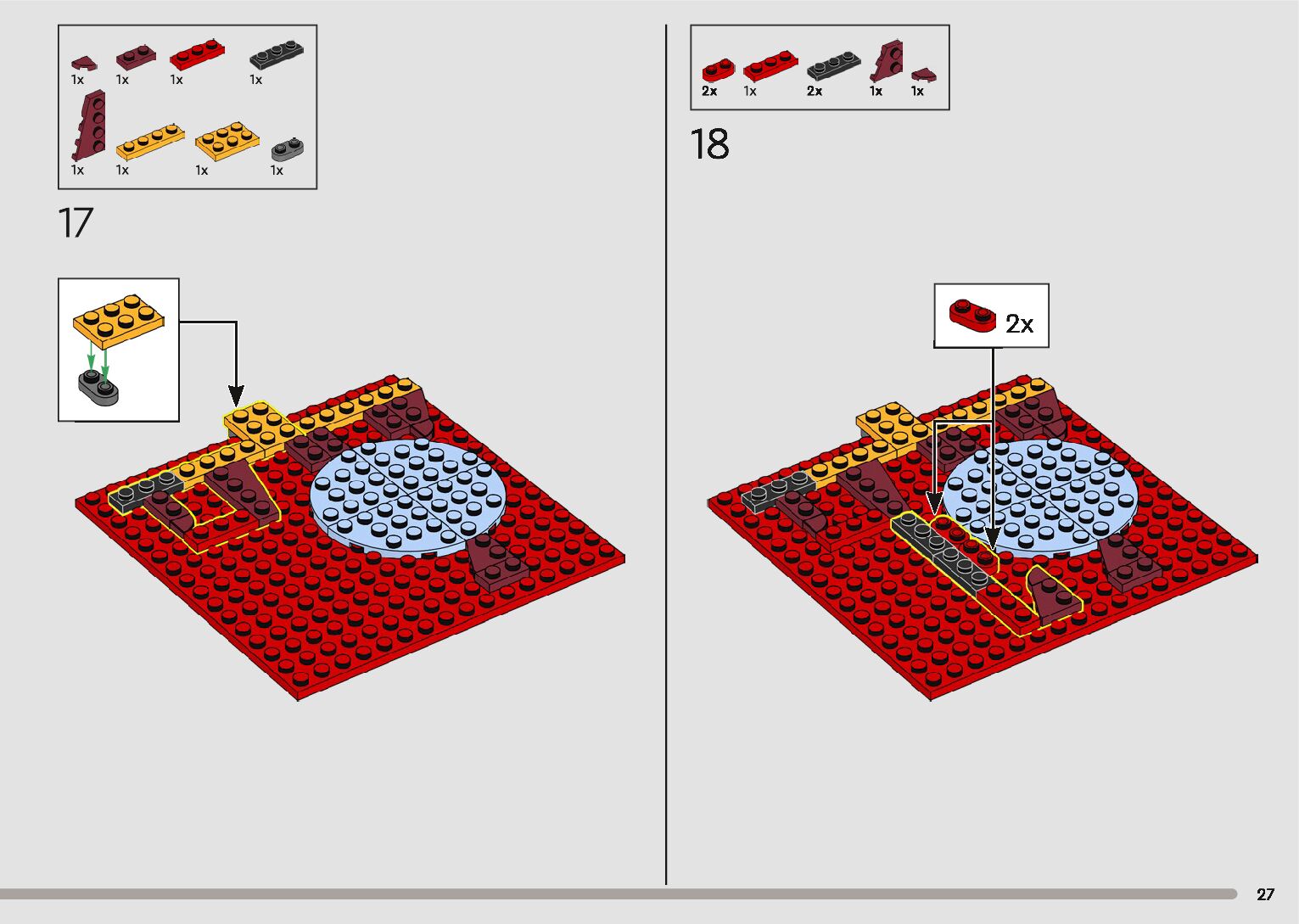 1x 1x 1x 1x
1x 1x 1x 1x

17

2x 1x 2x 1x 1x

18

2x

27