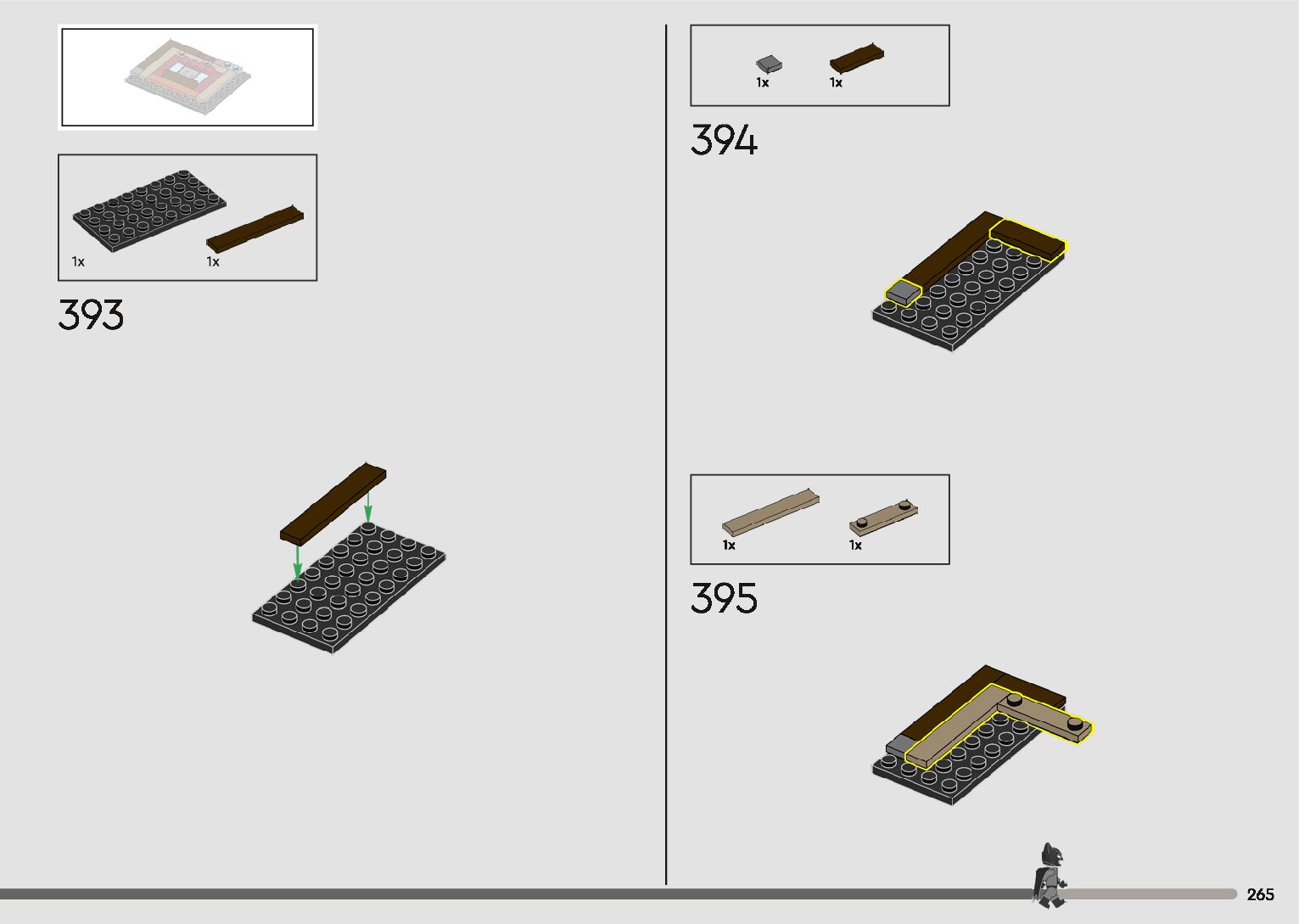 1x

1x

393

1x

1x

394

1x

1x

395

265