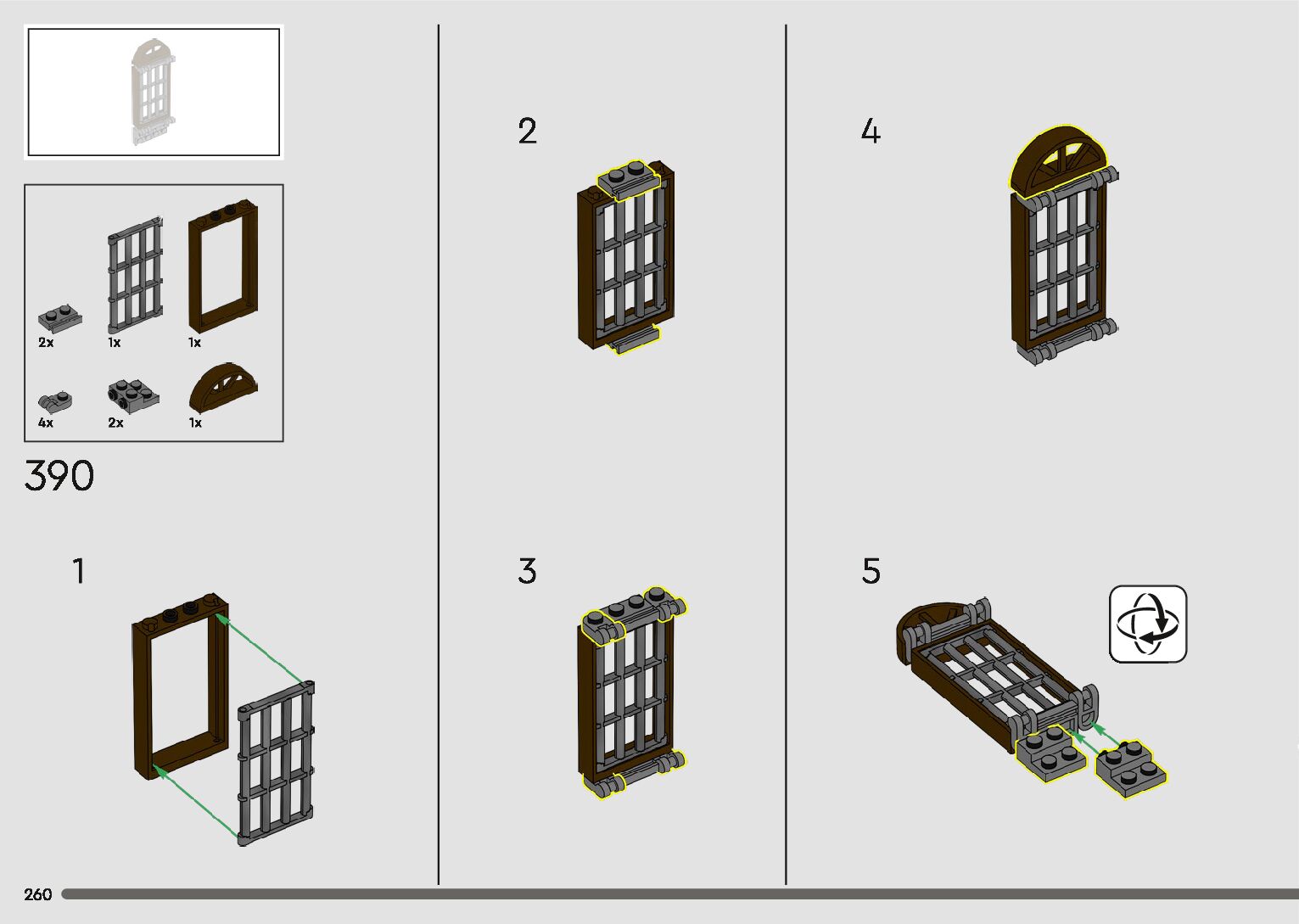 2x
1x
1x
4x
2x
1x

390

1

2

3

4

5

260