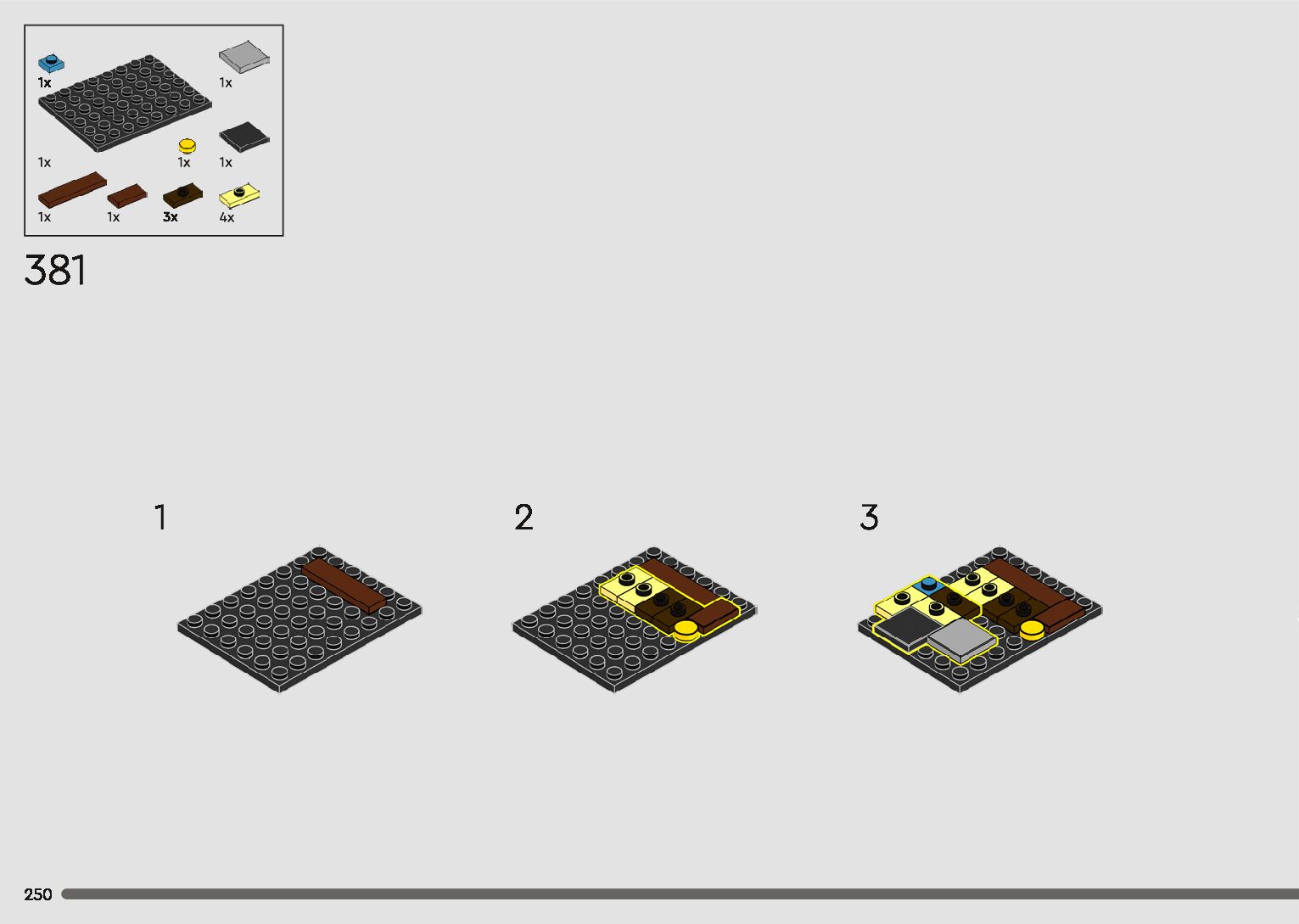 1x
1x
1x
1x
1x
1x
1x
3x
4x

381

1

2

3

250