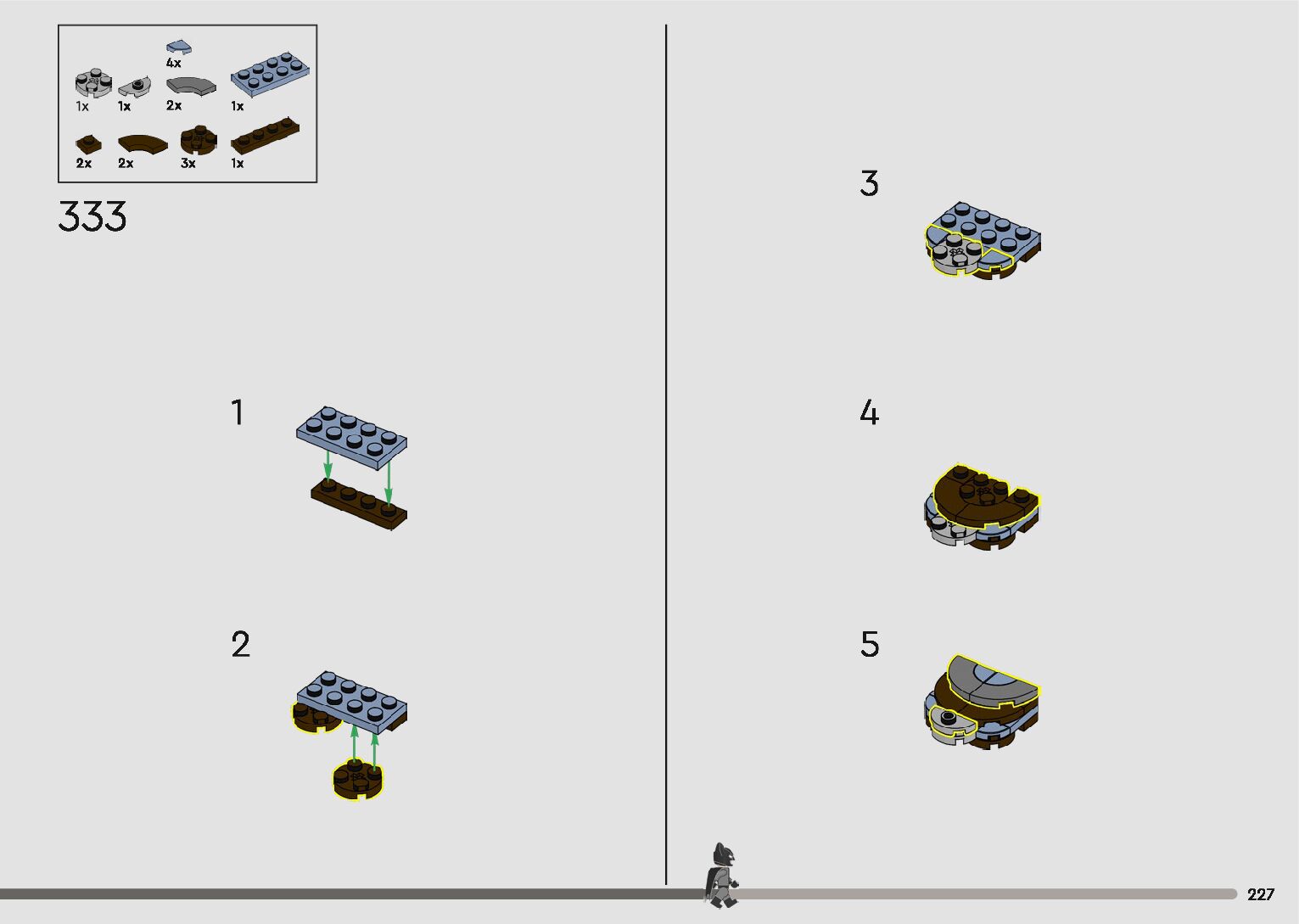 4x
1x 1x 2x 1x
2x 2x 3x 1x

333

1

2

3

4

5

227