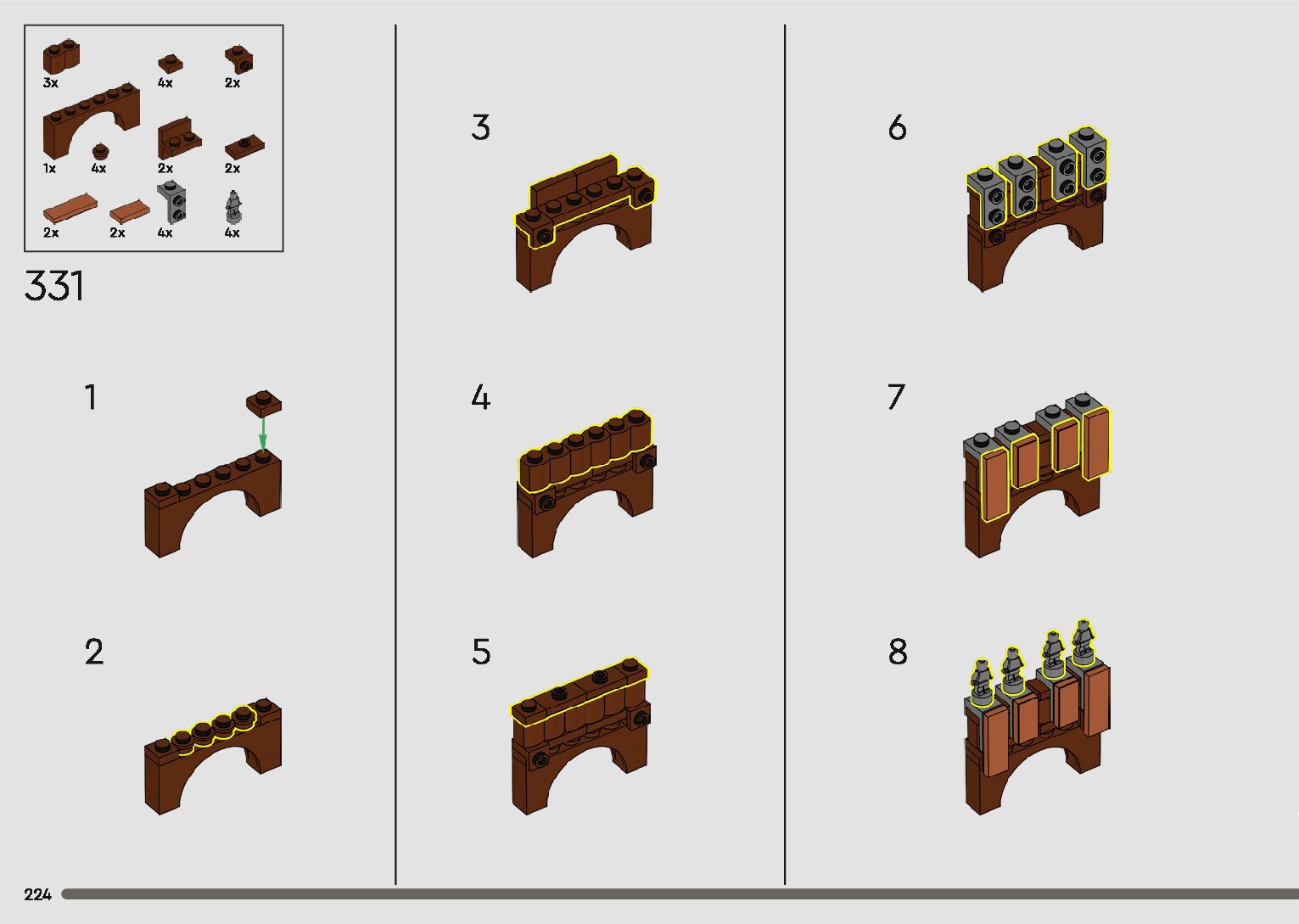 3x
4x
2x
1x
4x
2x
2x
2x
2x
4x
4x

331

1

2

3

4

5

6

7

8

224