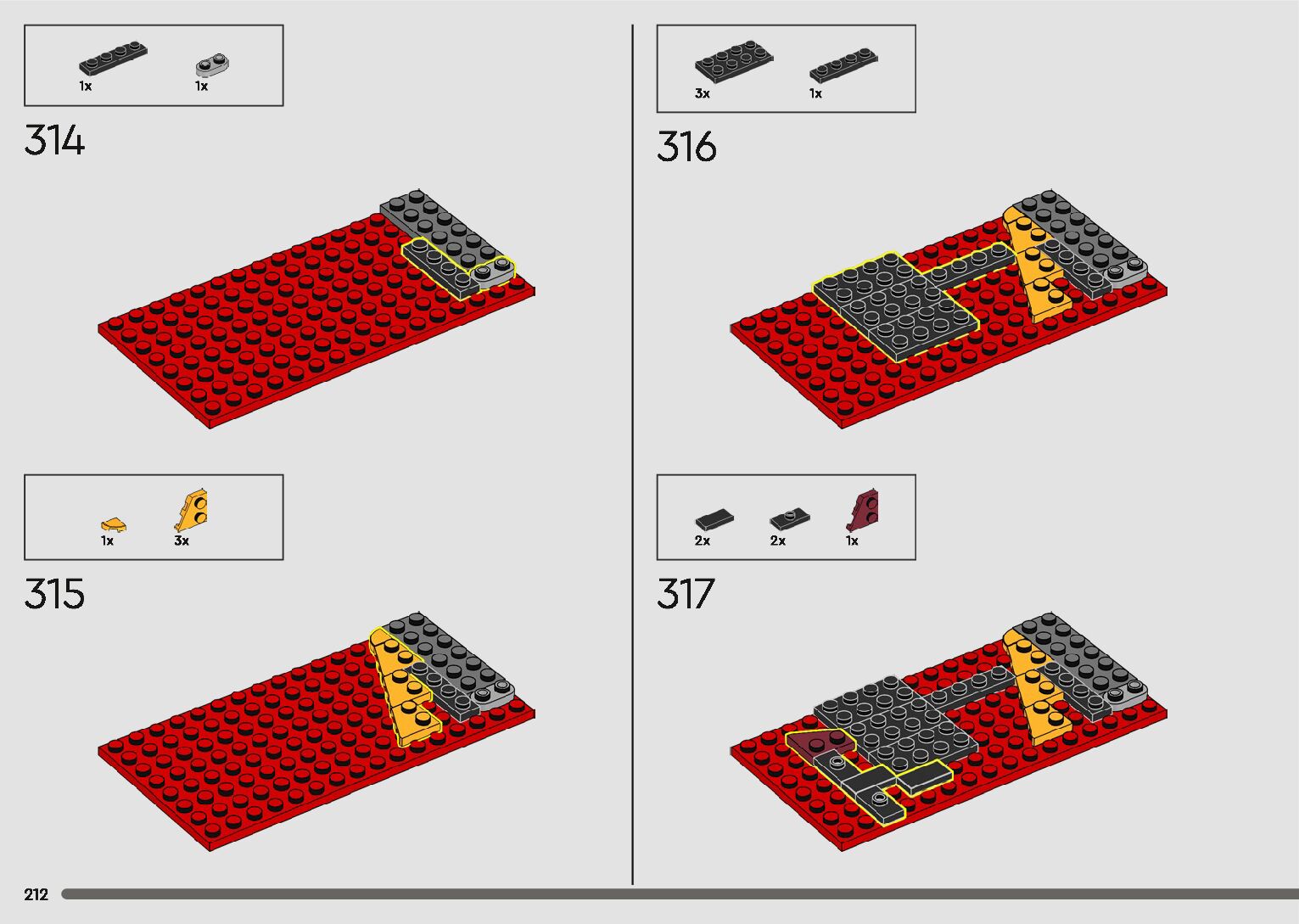 1x 1x

314

1x 3x

315

3x 1x

316

2x 2x 1x

317

212