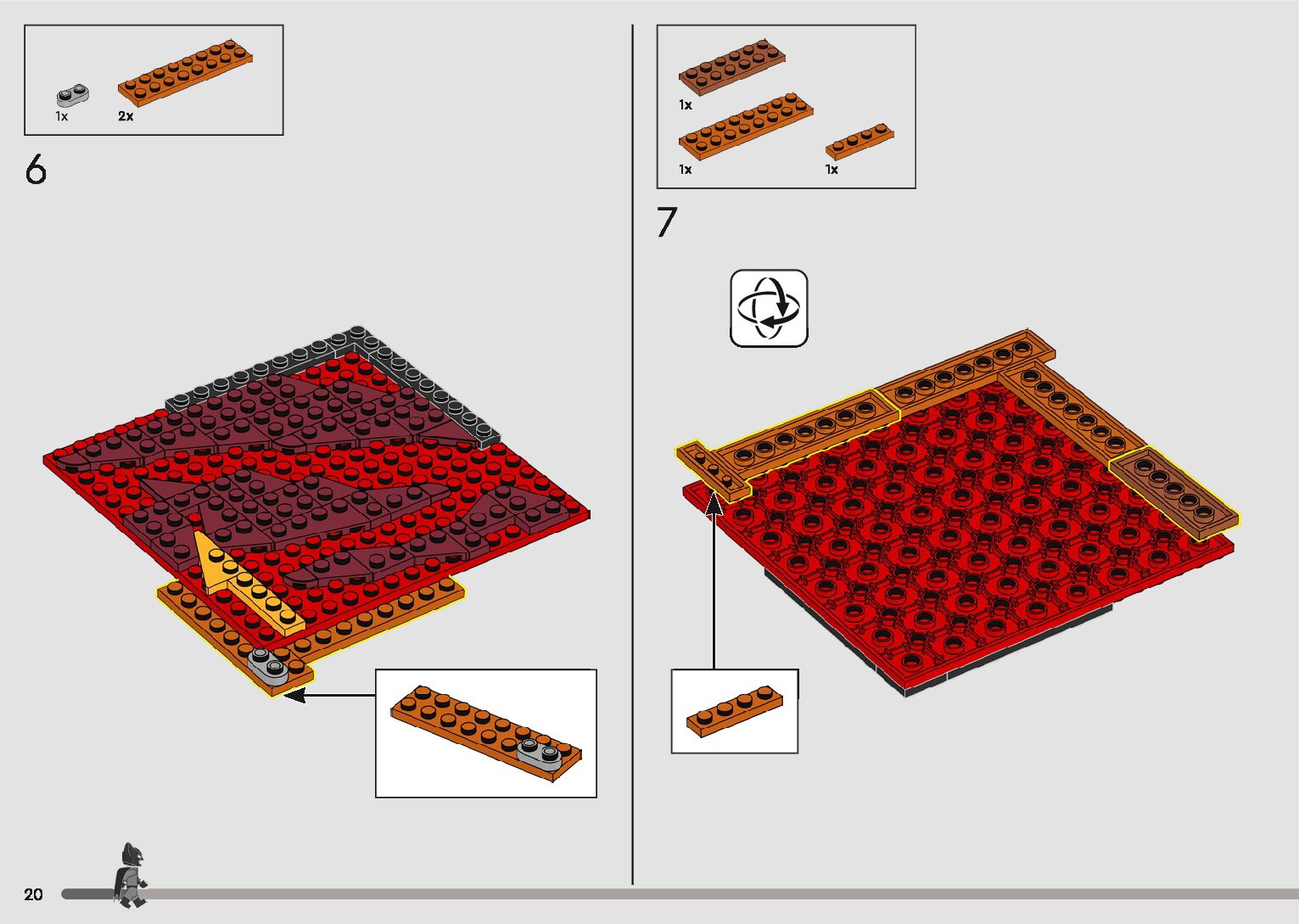 1x 2x

6

1x

1x 1x

7

20