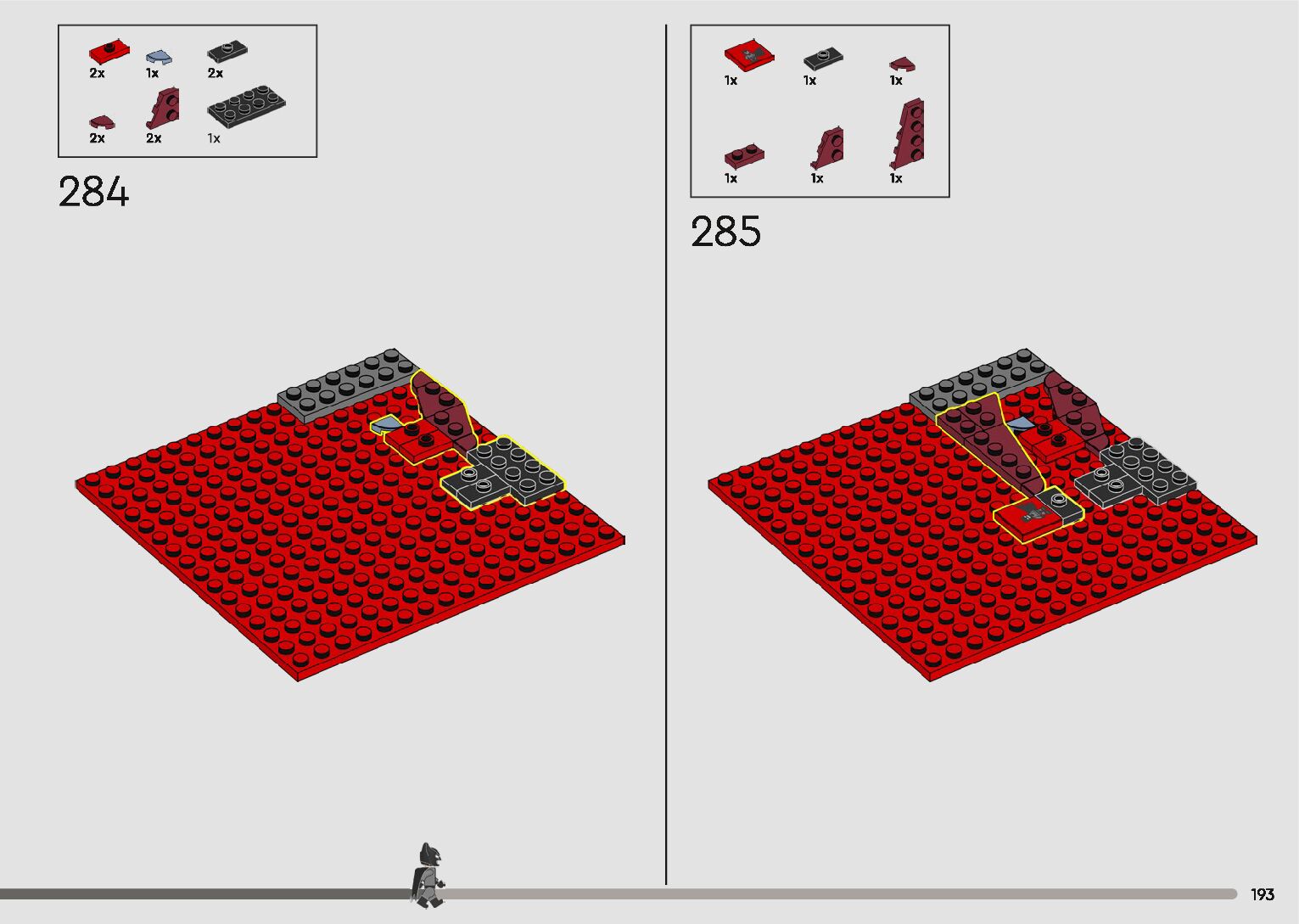 2x 1x 2x
2x 2x 1x

284

1x 1x 1x
1x 1x 1x

285

193