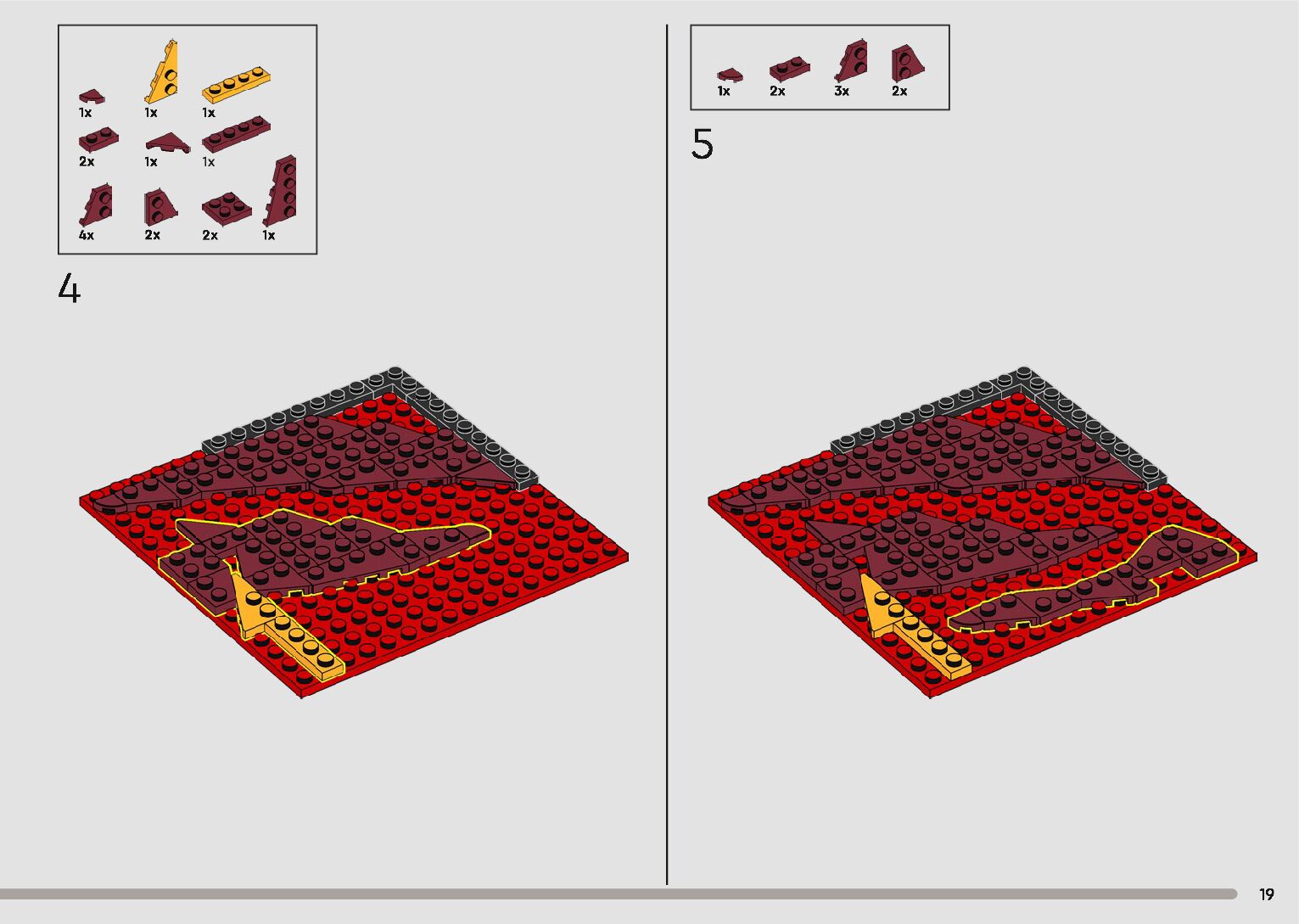 1x 1x 1x
2x 1x 1x
4x 2x 2x 1x

4

1x 2x 3x 2x

5

19