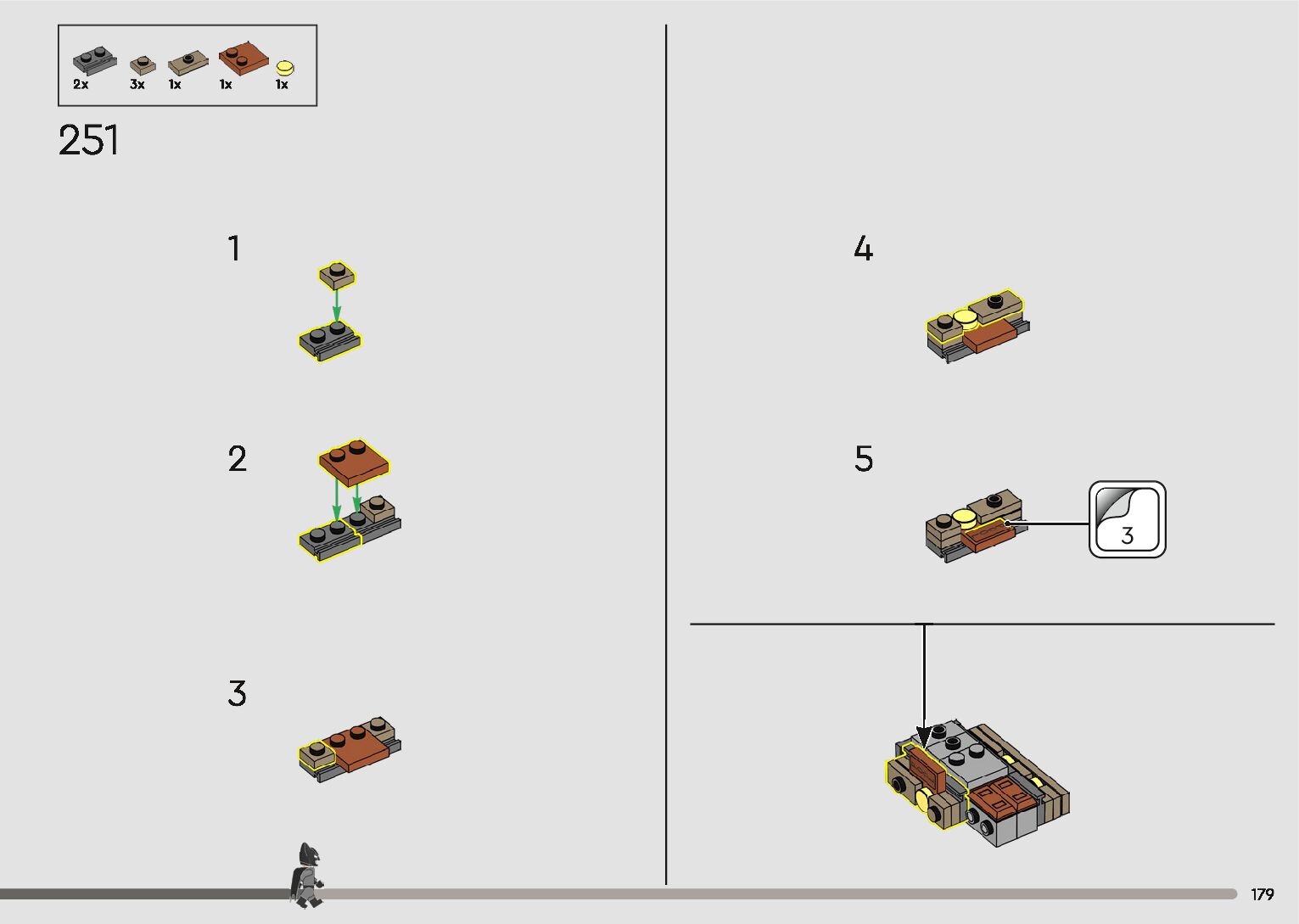 2x 3x 1x 1x 1x

251

1

2

3

4

5

3

179