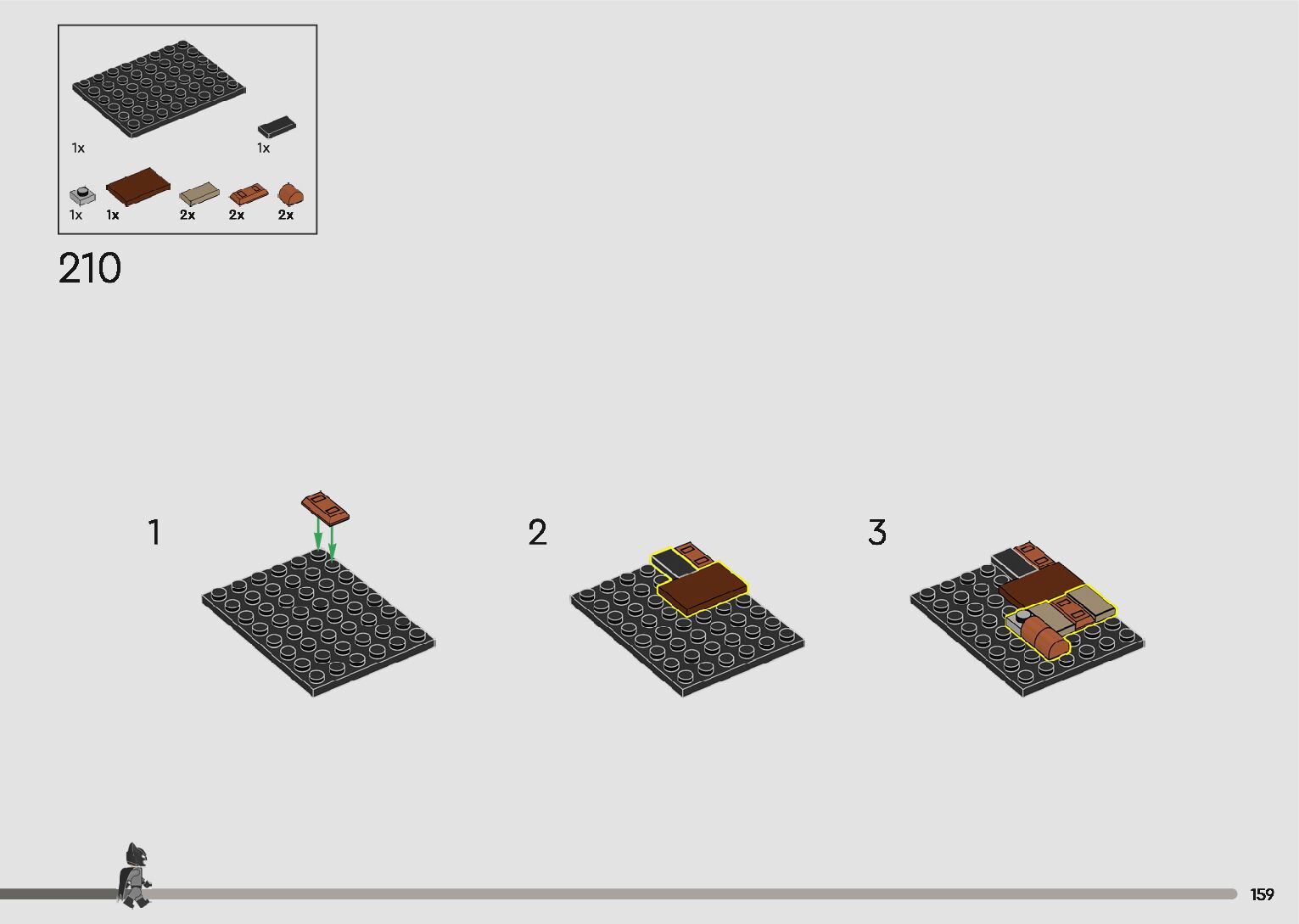 1x
1x
1x
1x
2x
2x
2x

210

1

2

3

159