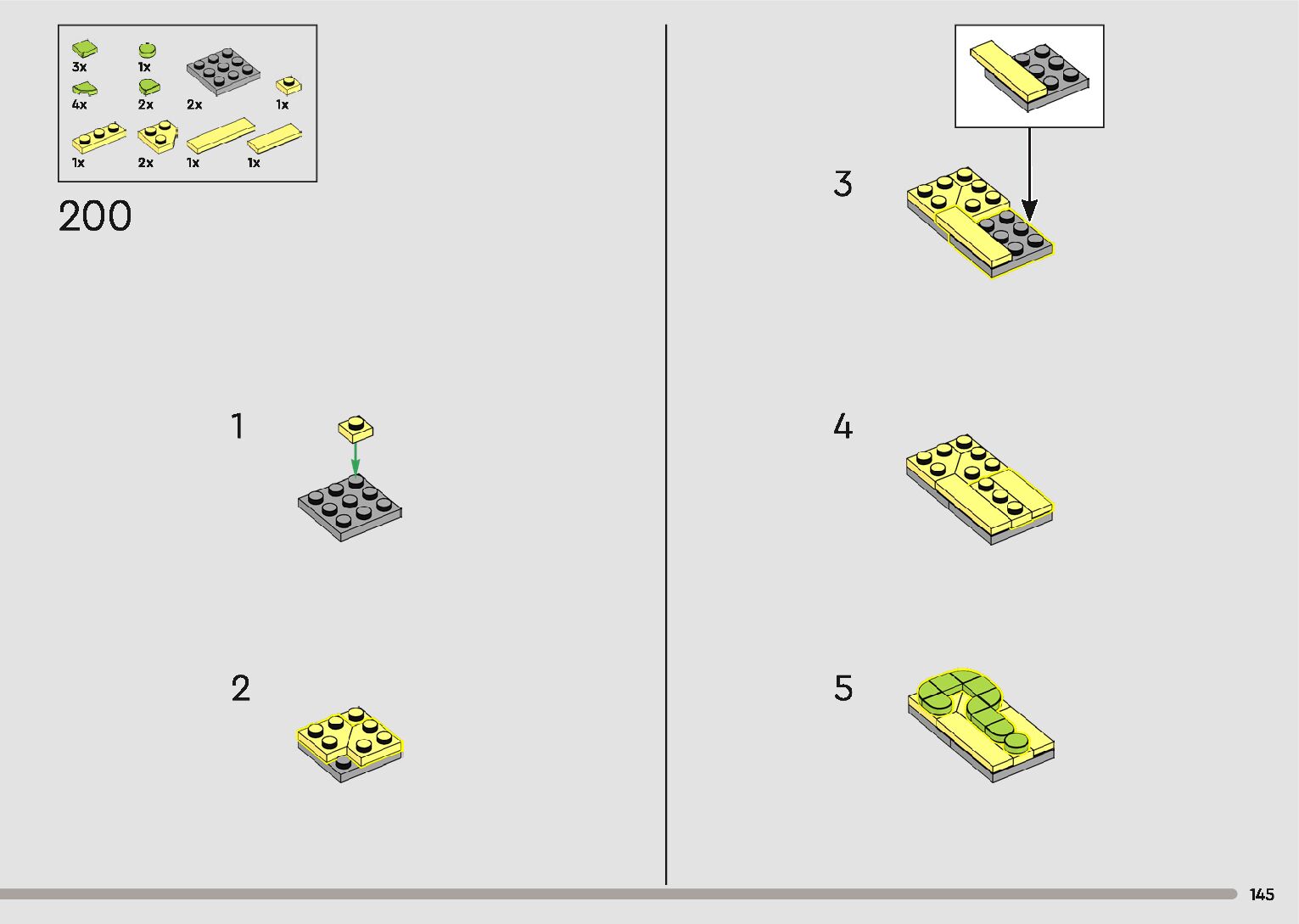 3x 1x
4x 2x 2x 1x
1x 2x 1x 1x

200

1

2

3

4

5

145