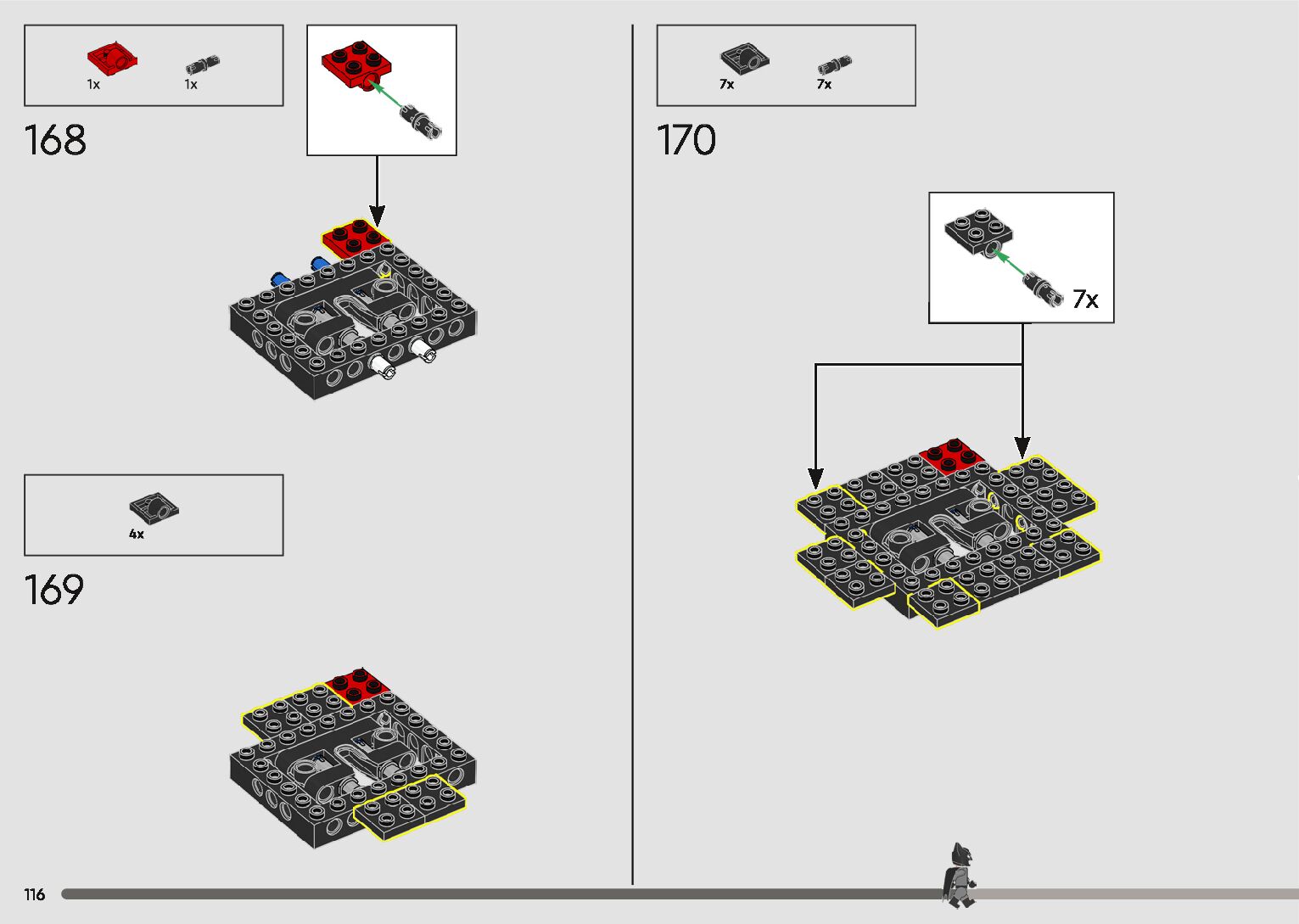 1x 1x

168

4x

169

7x 7x

170

7x

116