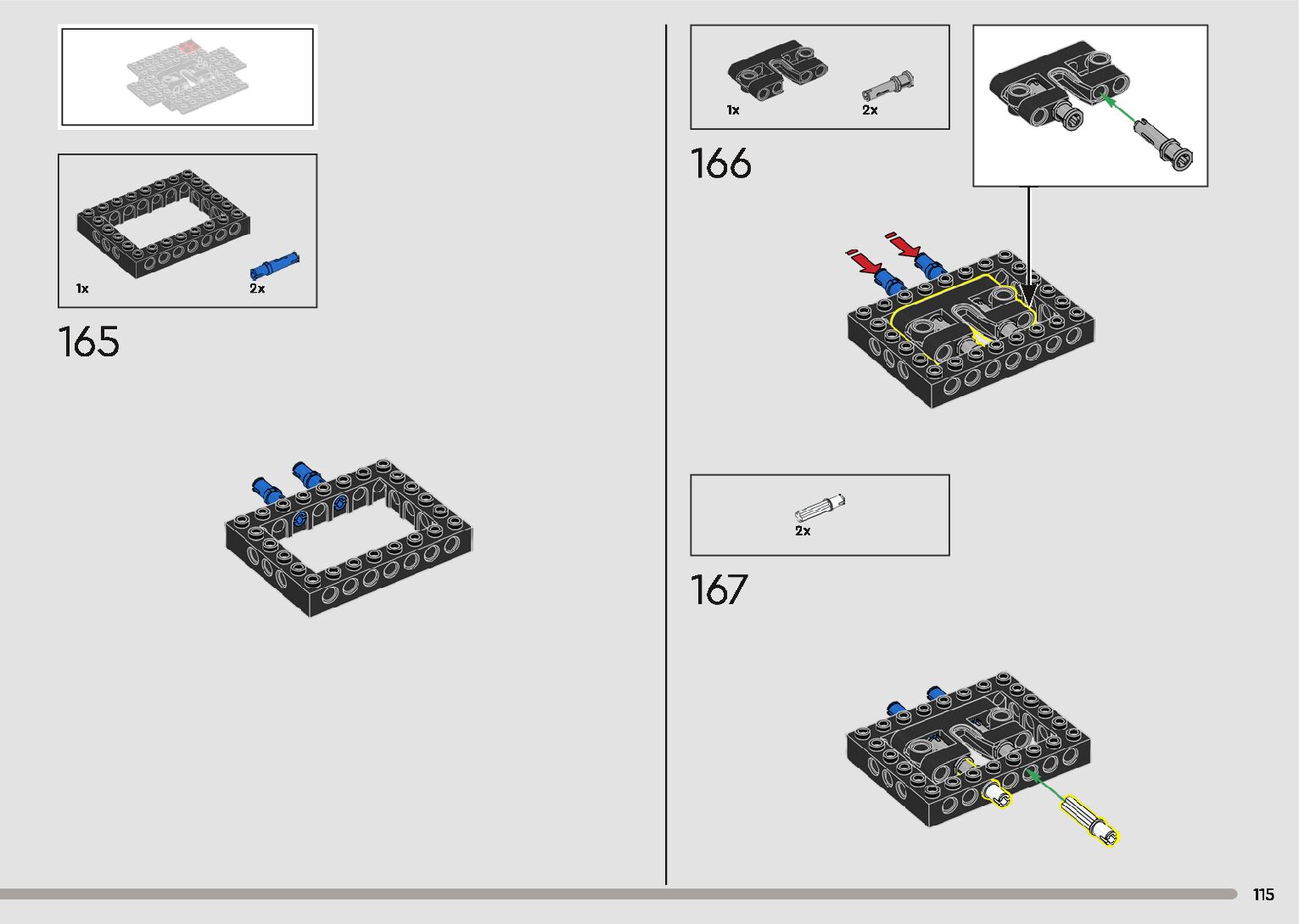 1x
2x

165

1x
2x

166

2x

167

115