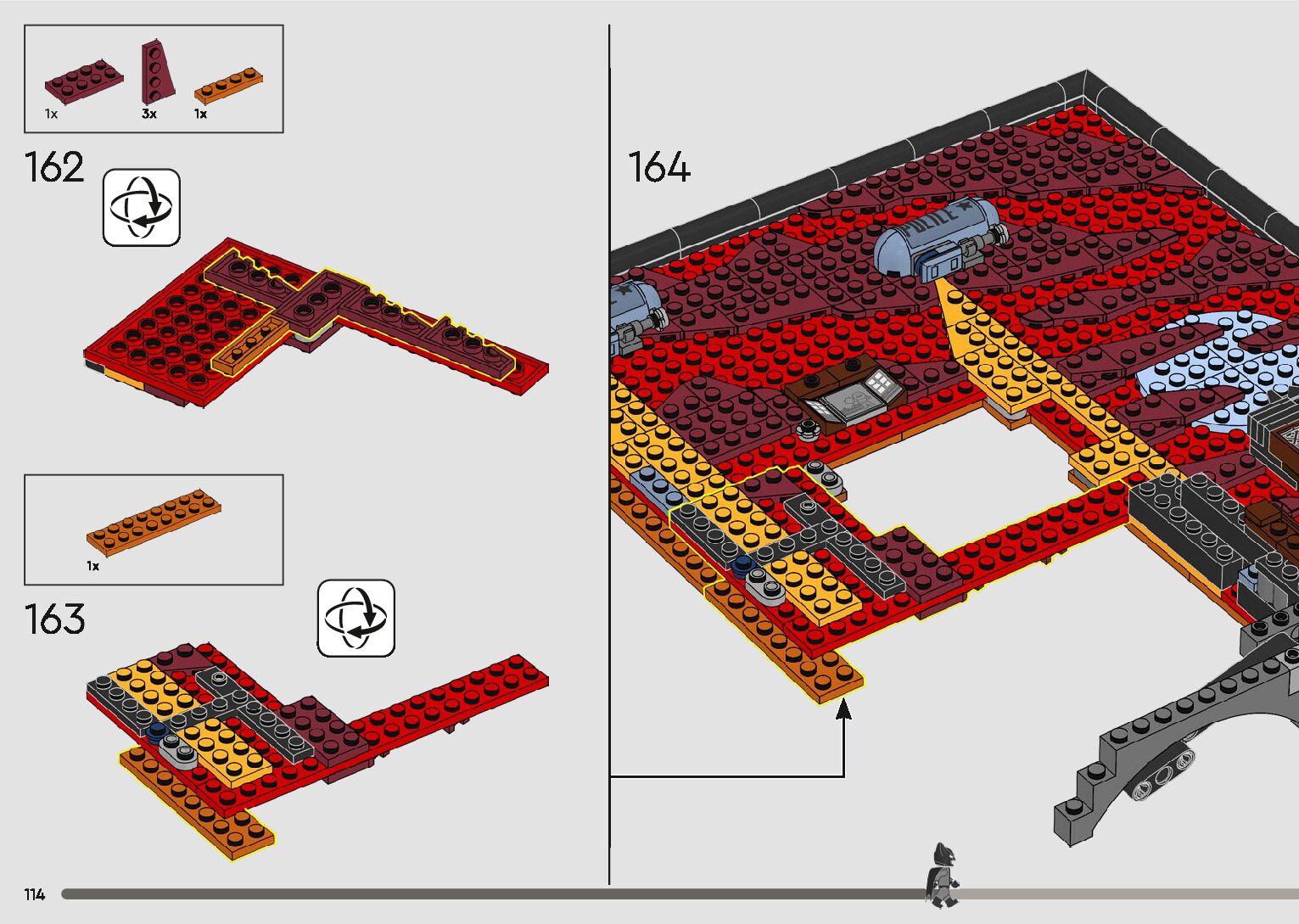 1x 3x 1x

162

1x

163

164

POLICE

114