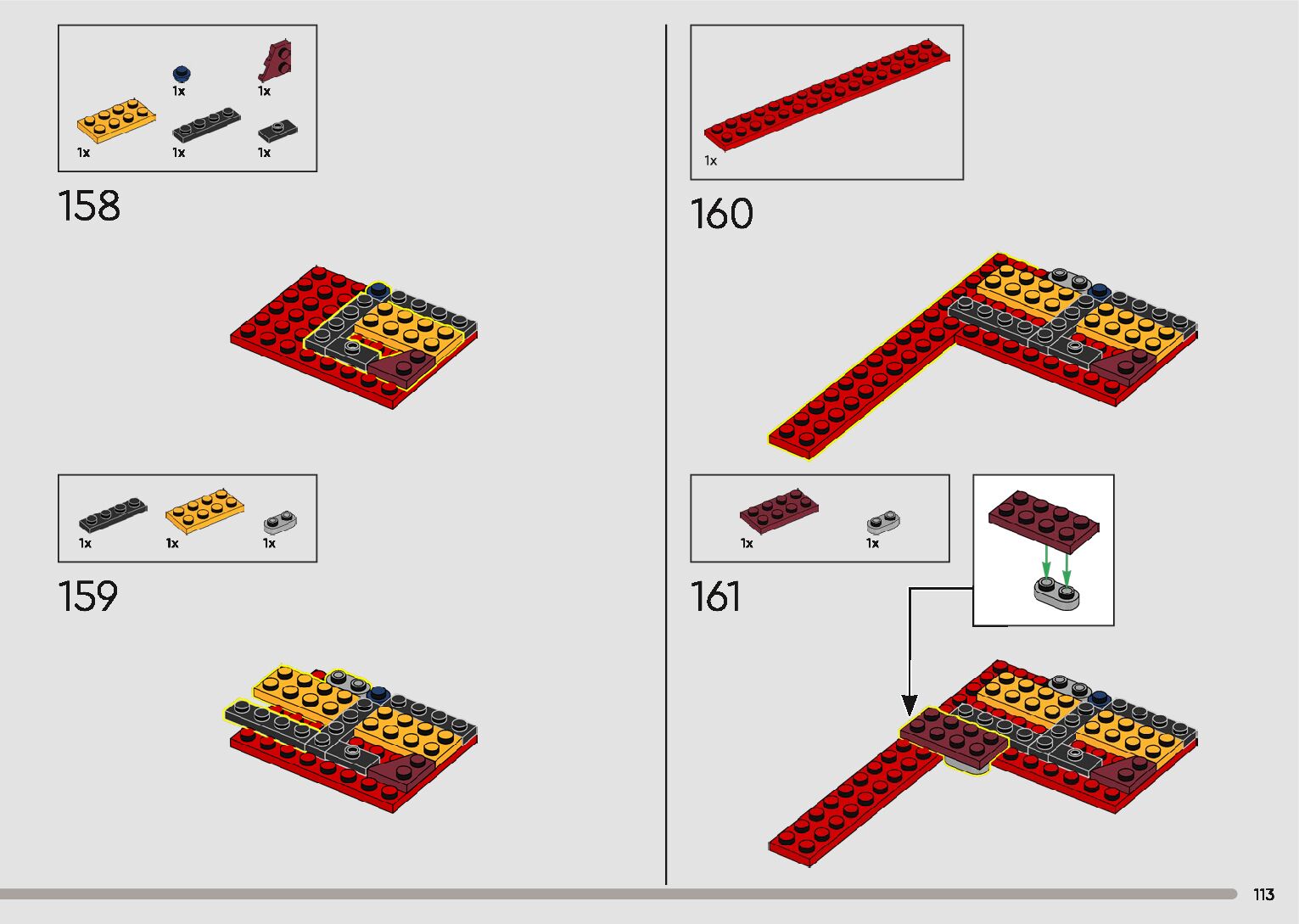 1x
1x
1x
1x
1x

158

1x
1x
1x

159

1x

160

1x
1x

161

113