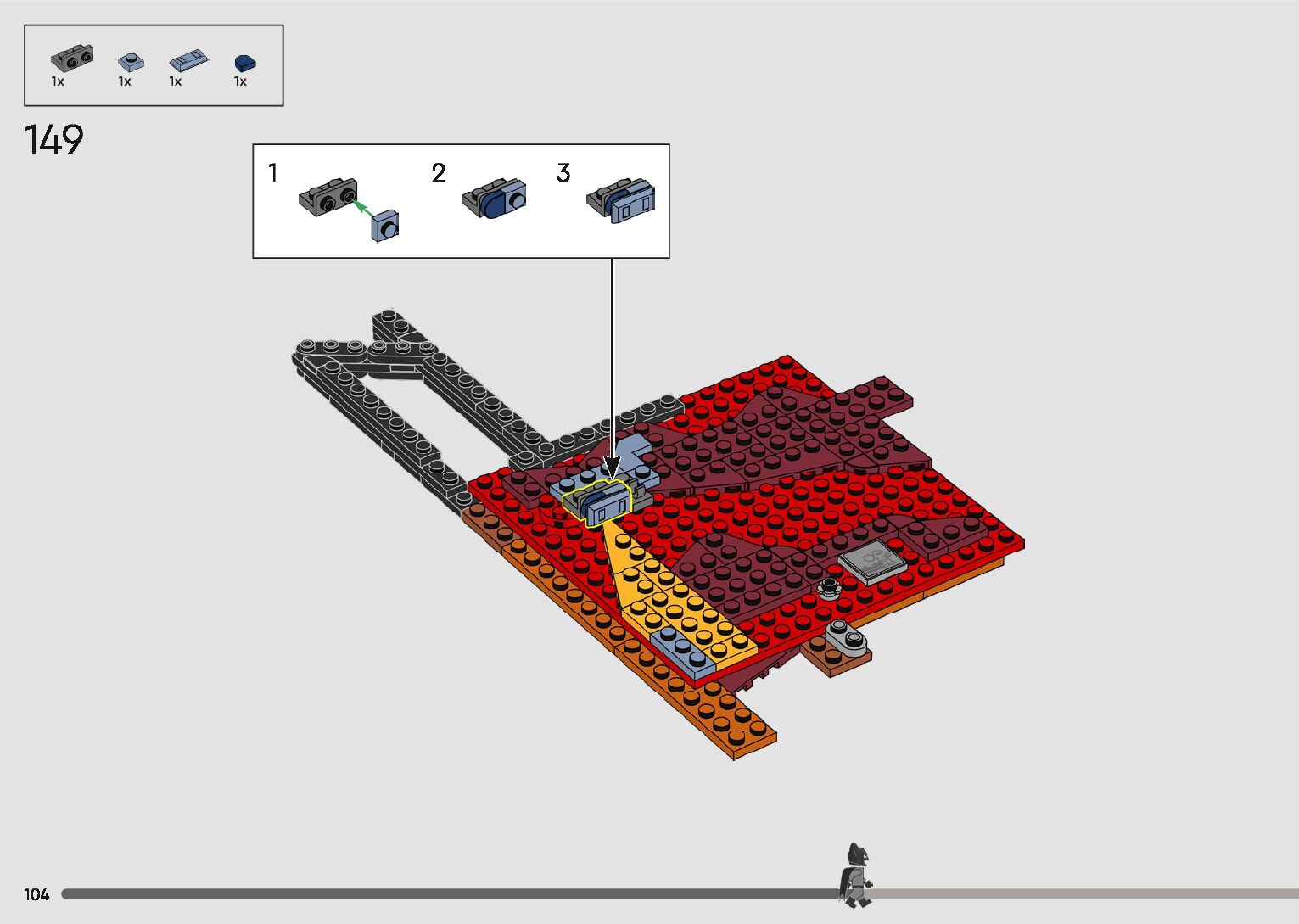 1x 1x 1x 1x

149

1

2

3

104