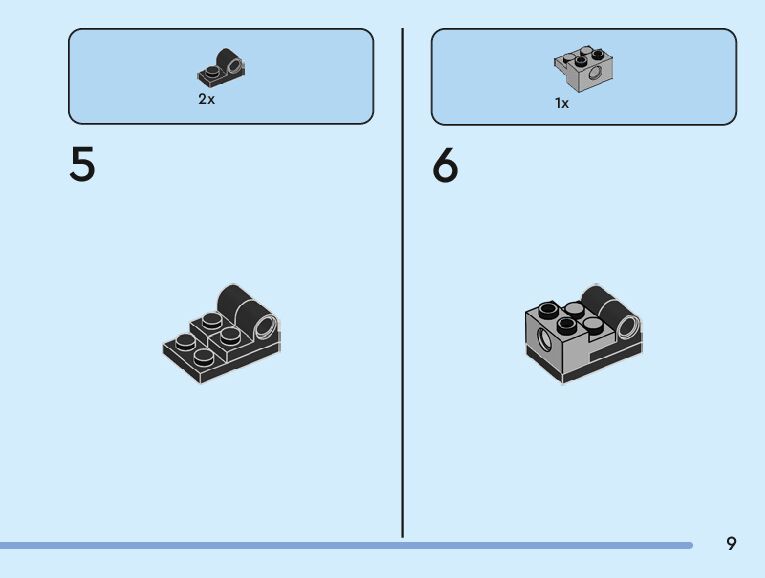 2x

5

1x

6

9