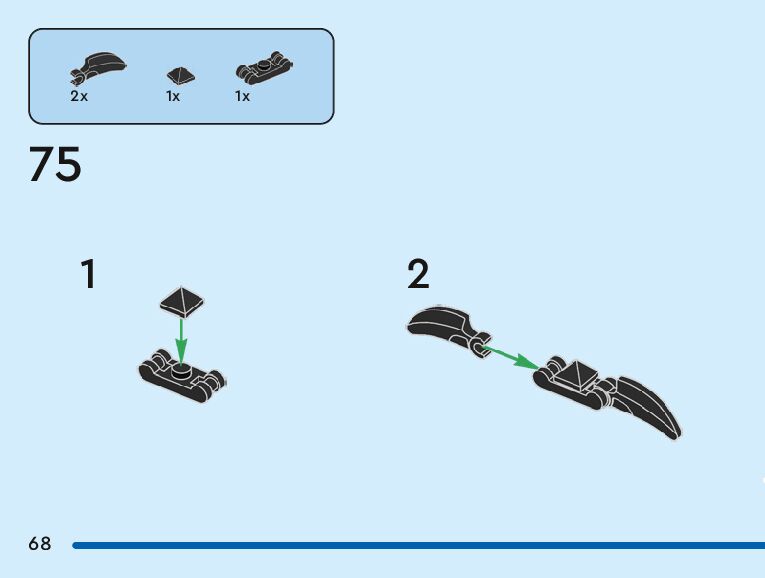 2x 1x 1x

75

1

2

68