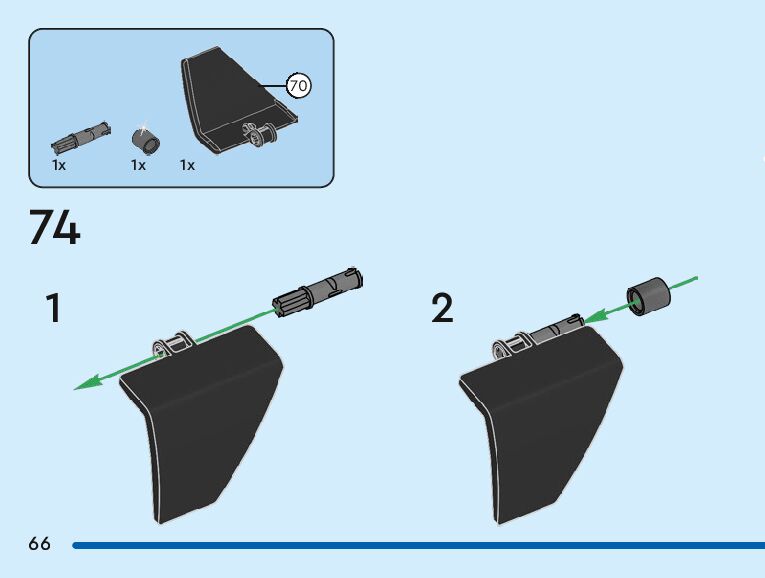 70

1x 1x 1x

74

1

2

66