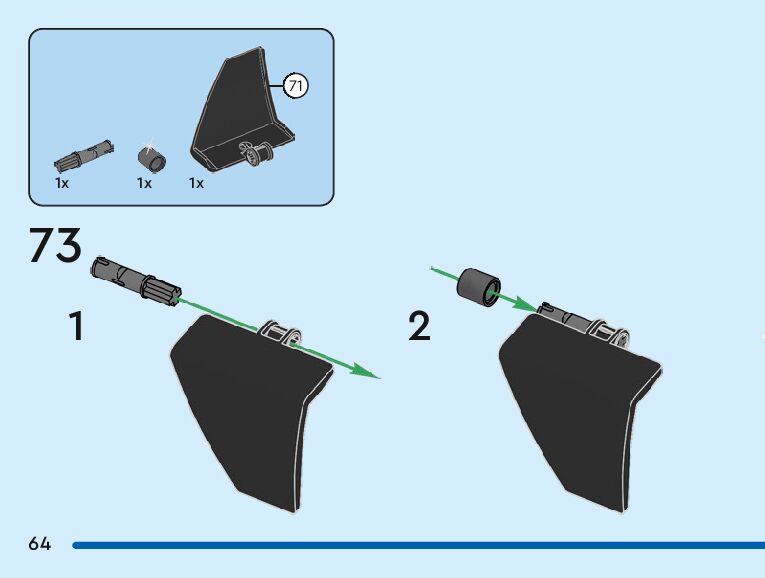 71

1x 1x 1x

73

1

2

64