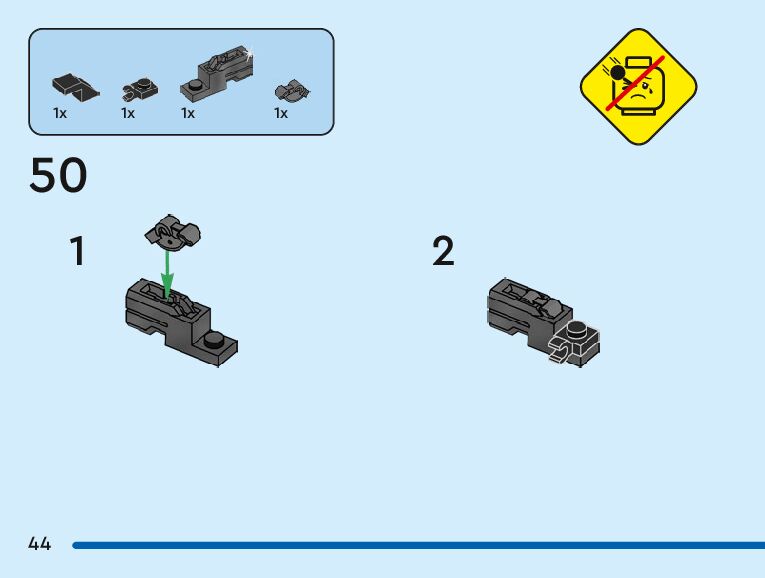 1x 1x 1x 1x

50

1

2

44