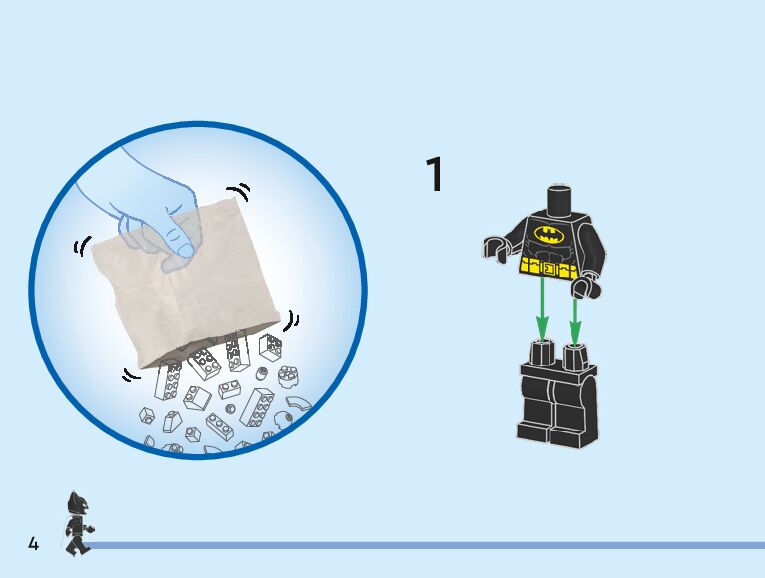 1

4