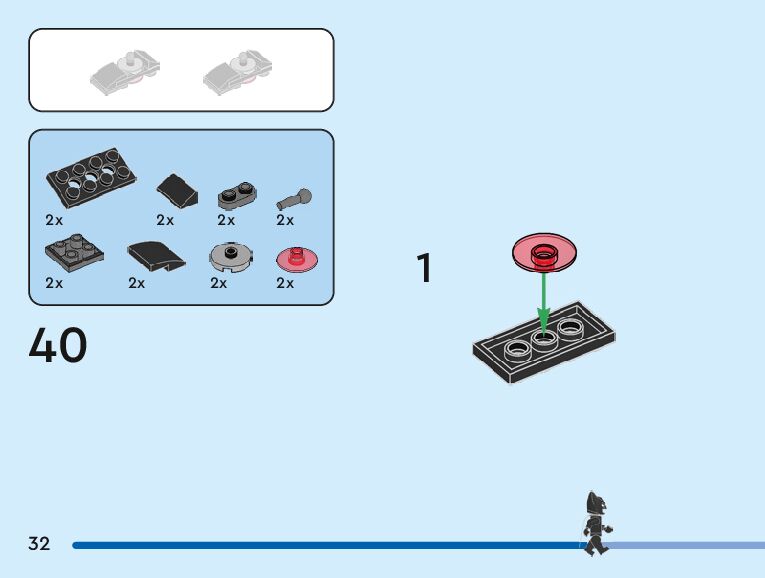 2x 2x 2x 2x

2x 2x 2x 2x

40

1

32