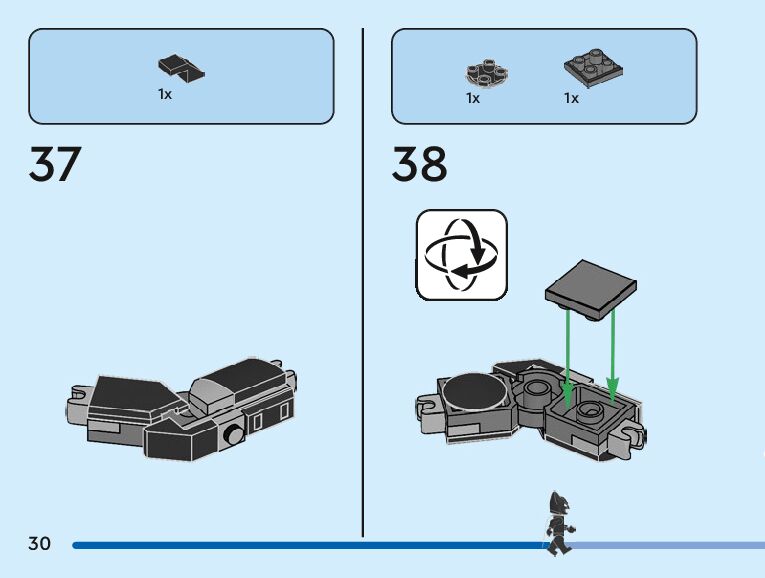 1x

37

1x

1x

38

30