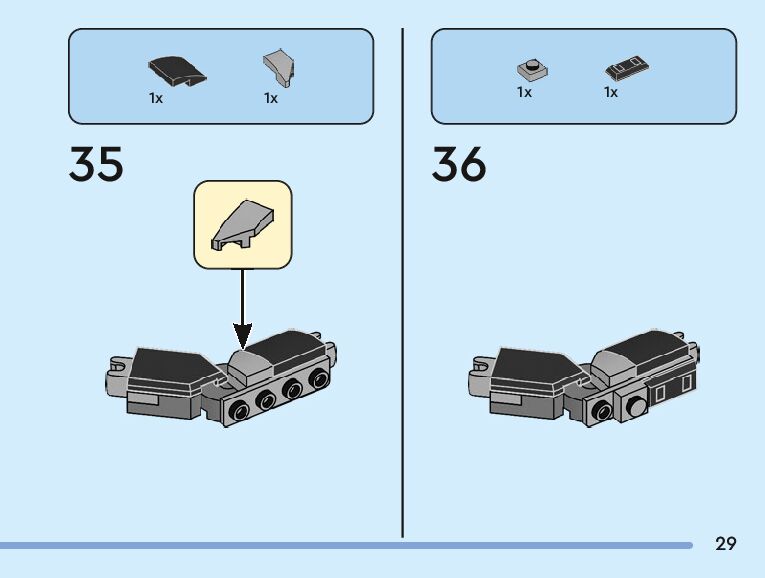 1x 1x

35

1x 1x

36

29