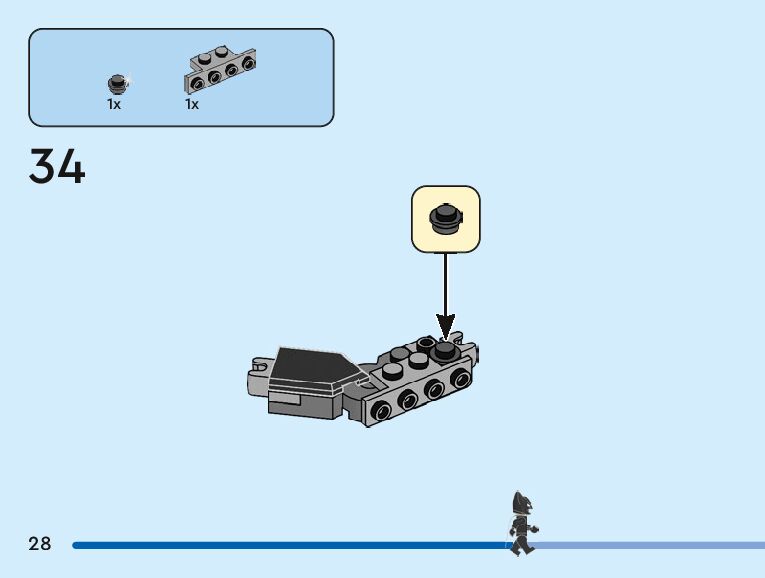 1x
1x

34

28