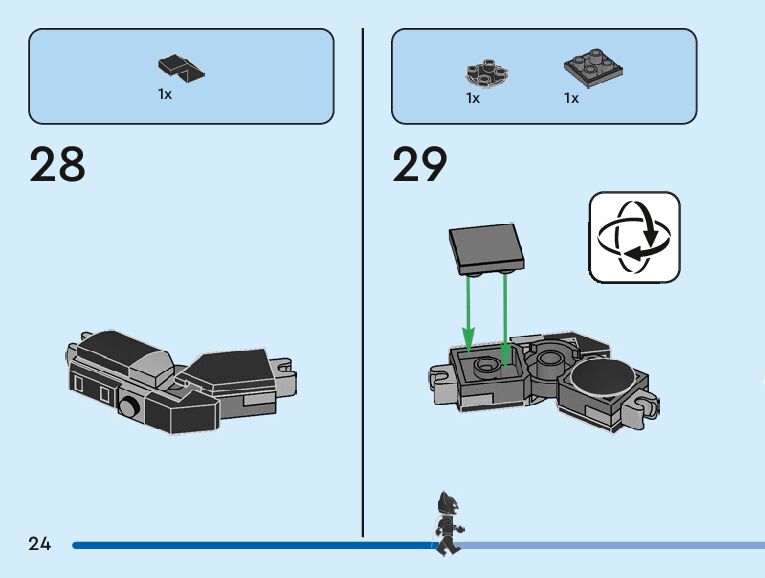 1x

28

1x

1x

29

24