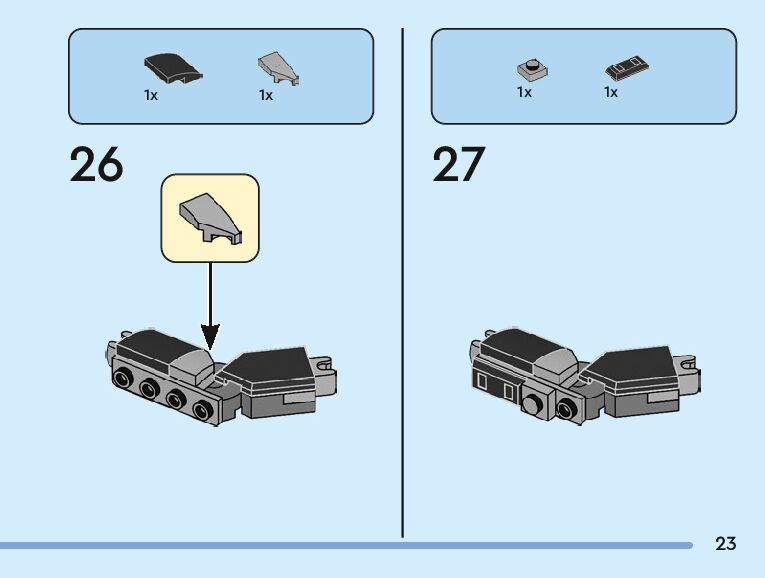 1x 1x

26

1x 1x

27

23