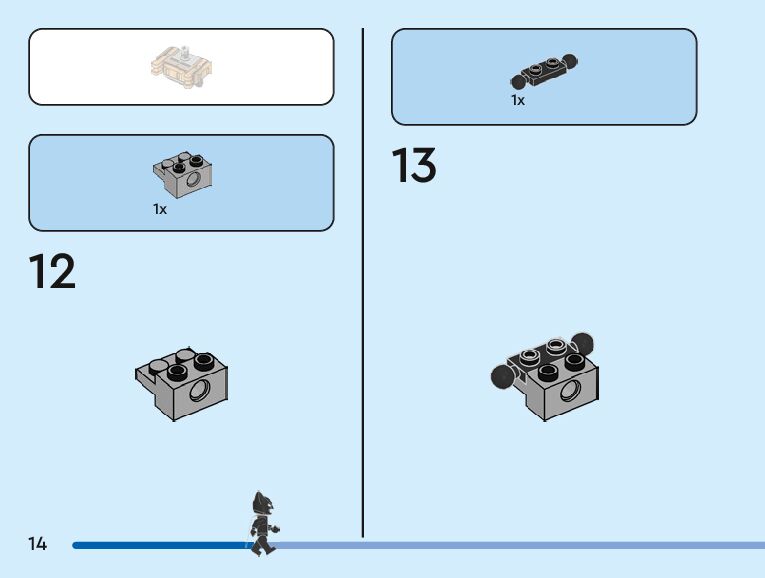 1x

12

1x

13

14