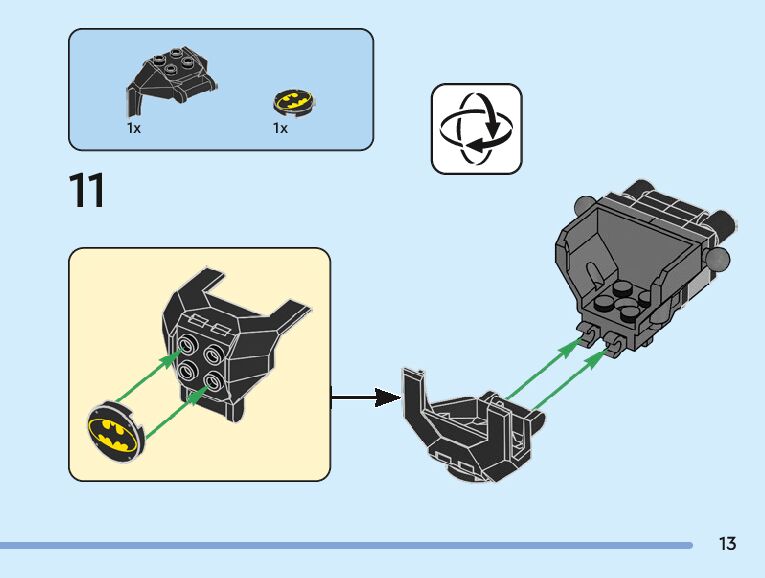 1x

1x

11

13