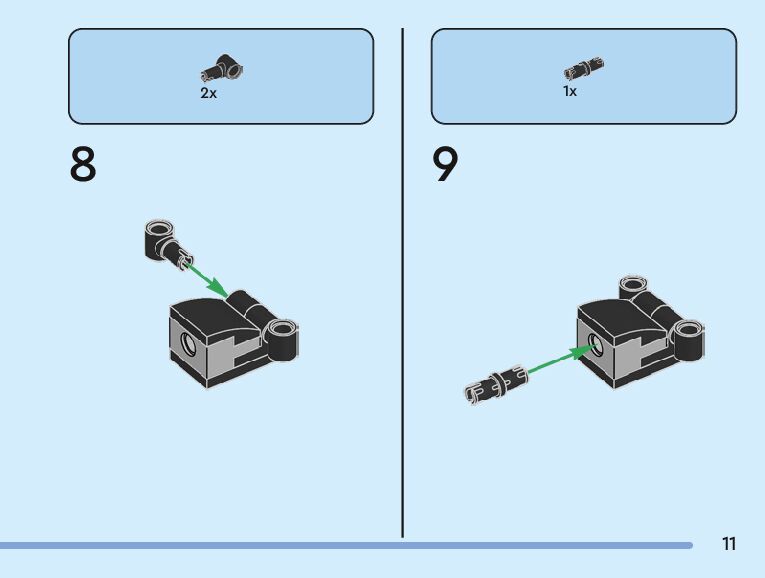 2x

8

1x

9

11