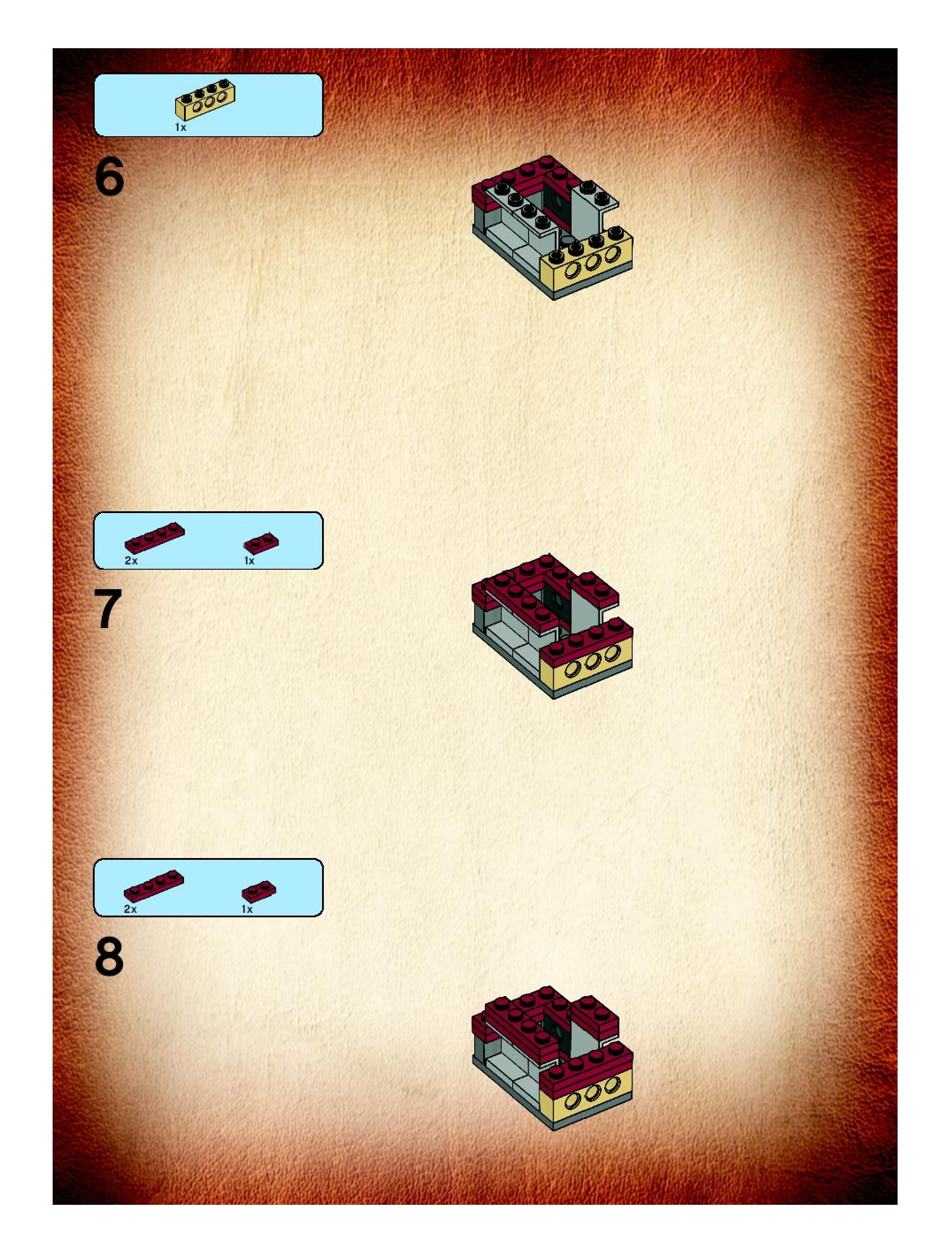 1x

6

2x

1x

7

2x

1x

8