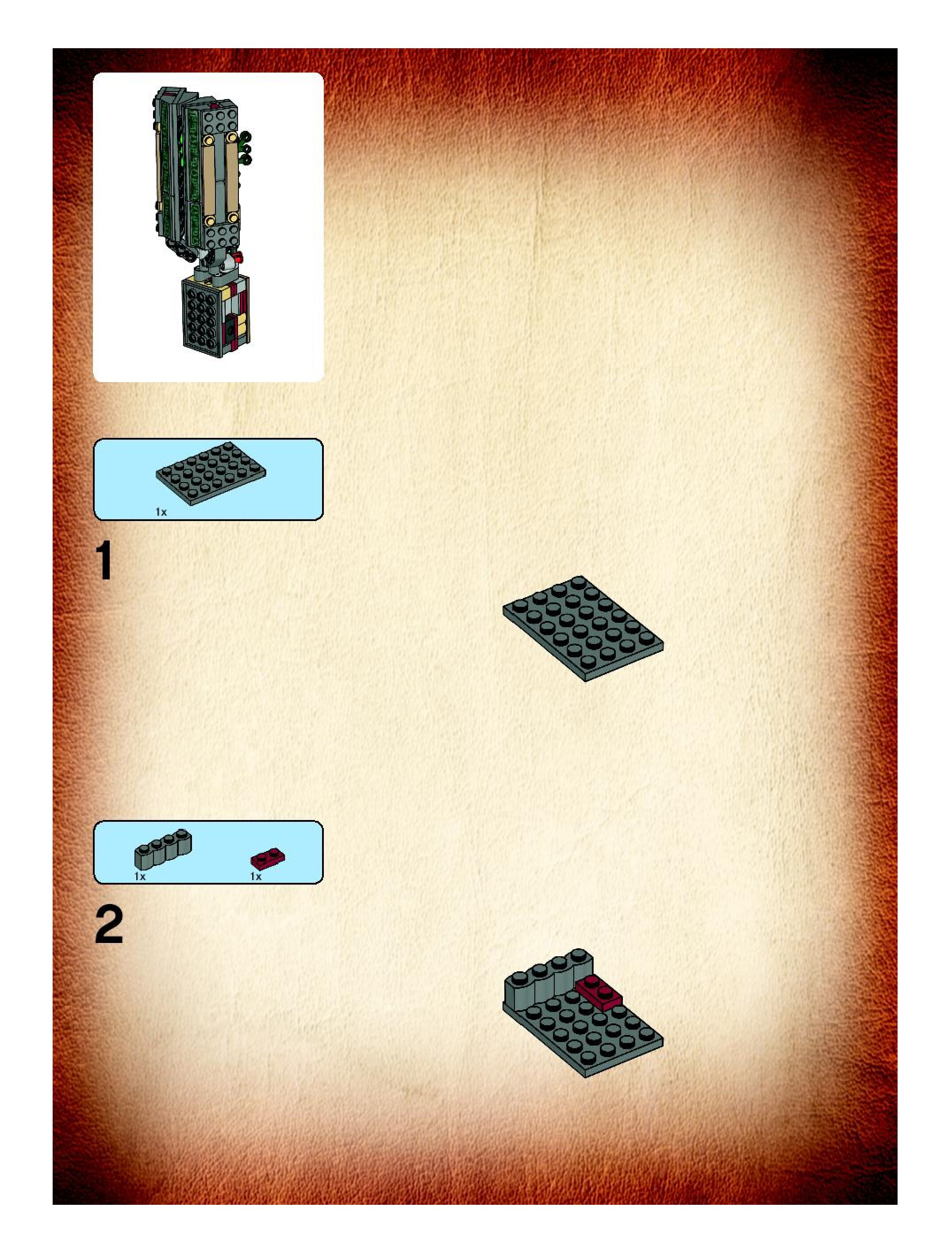 1x

1

1x

1x

2