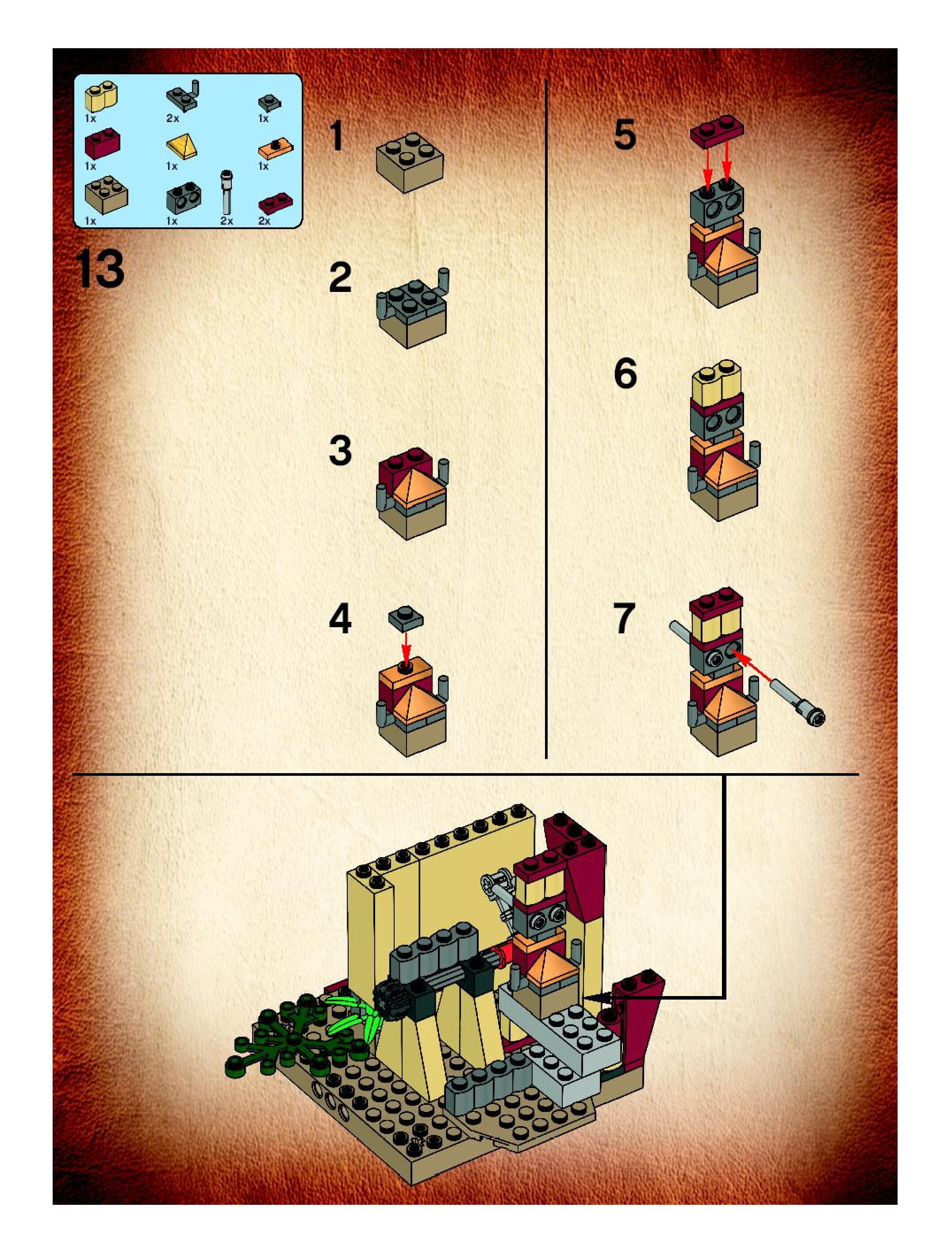 1x 2x 1x
1x 1x 1x
1x 1x 2x 2x

13

1

2

3

4

5

6

7