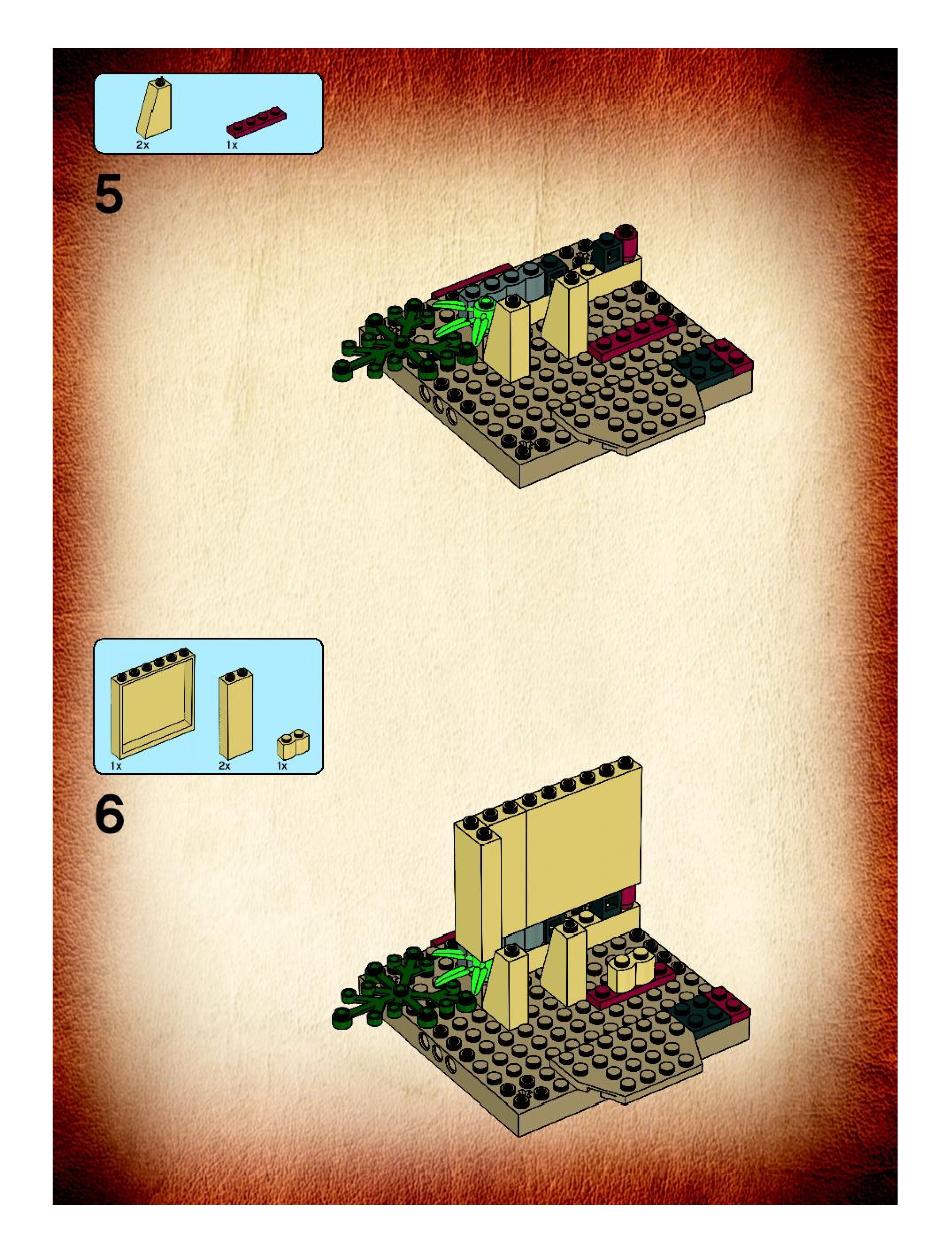 2x
1x

5

1x
2x
1x

6