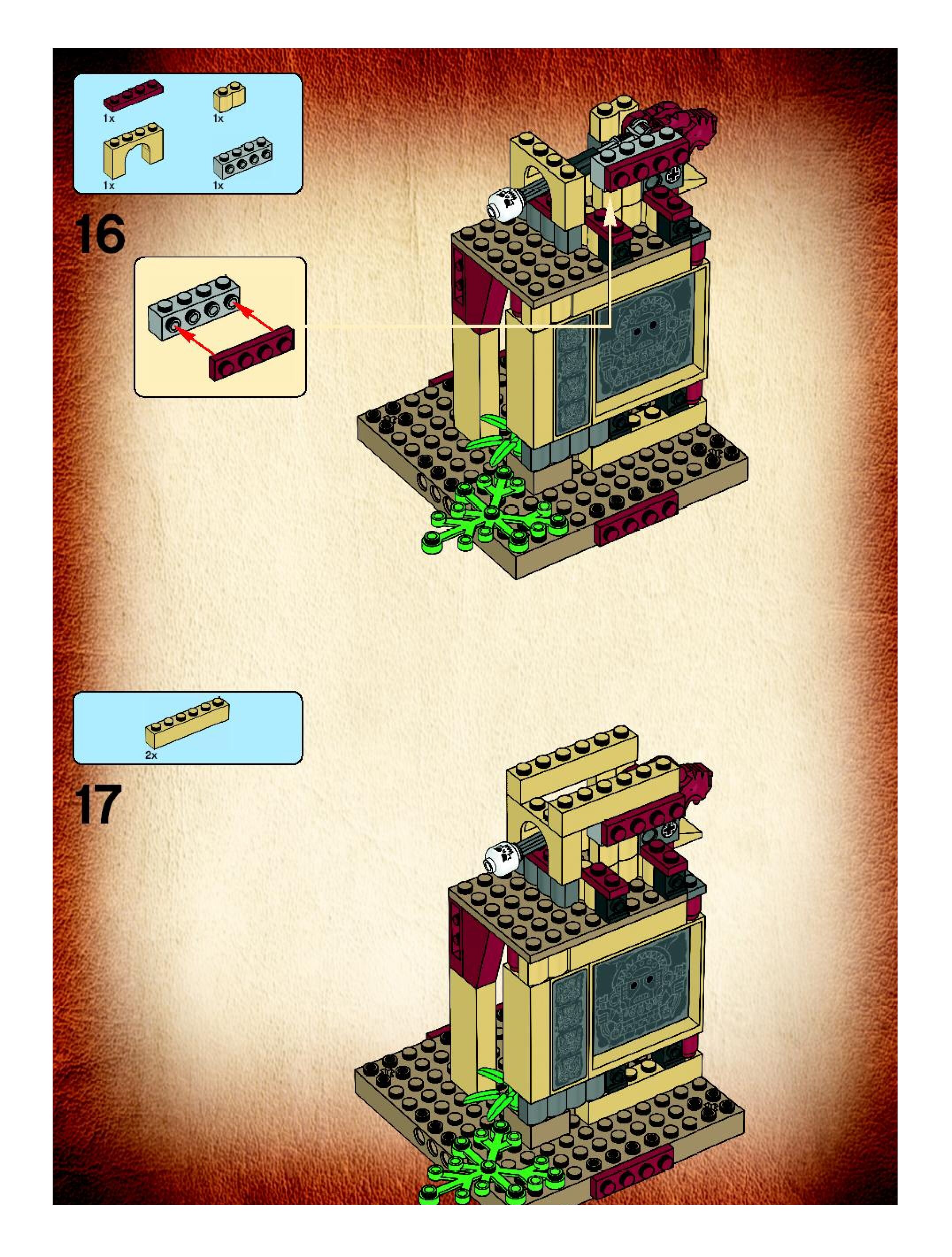 1x
1x
1x
1x

16

2x

17