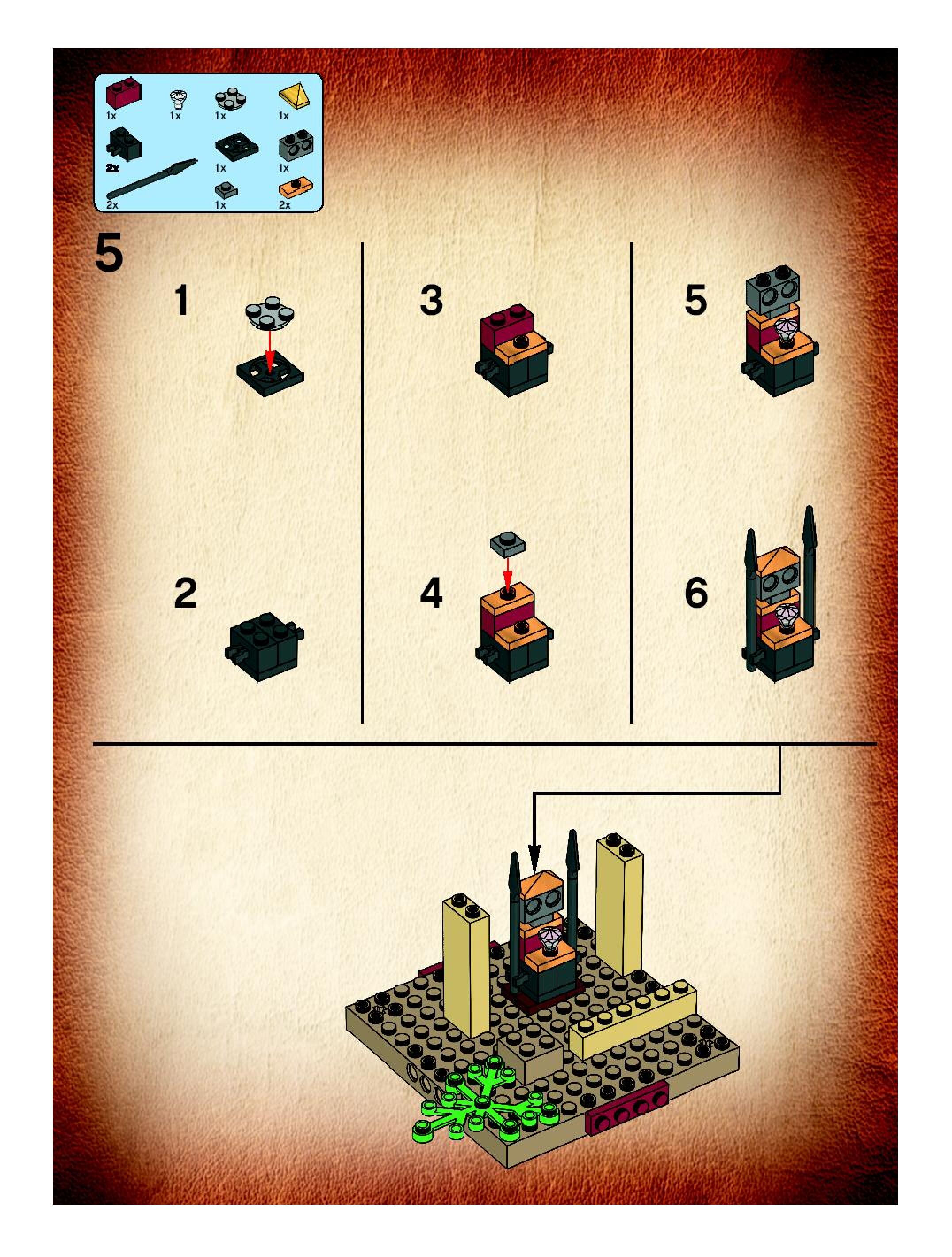 1x 1x 1x 1x
2x 1x 1x
2x 1x 2x

5

1

2

3

4

5

6