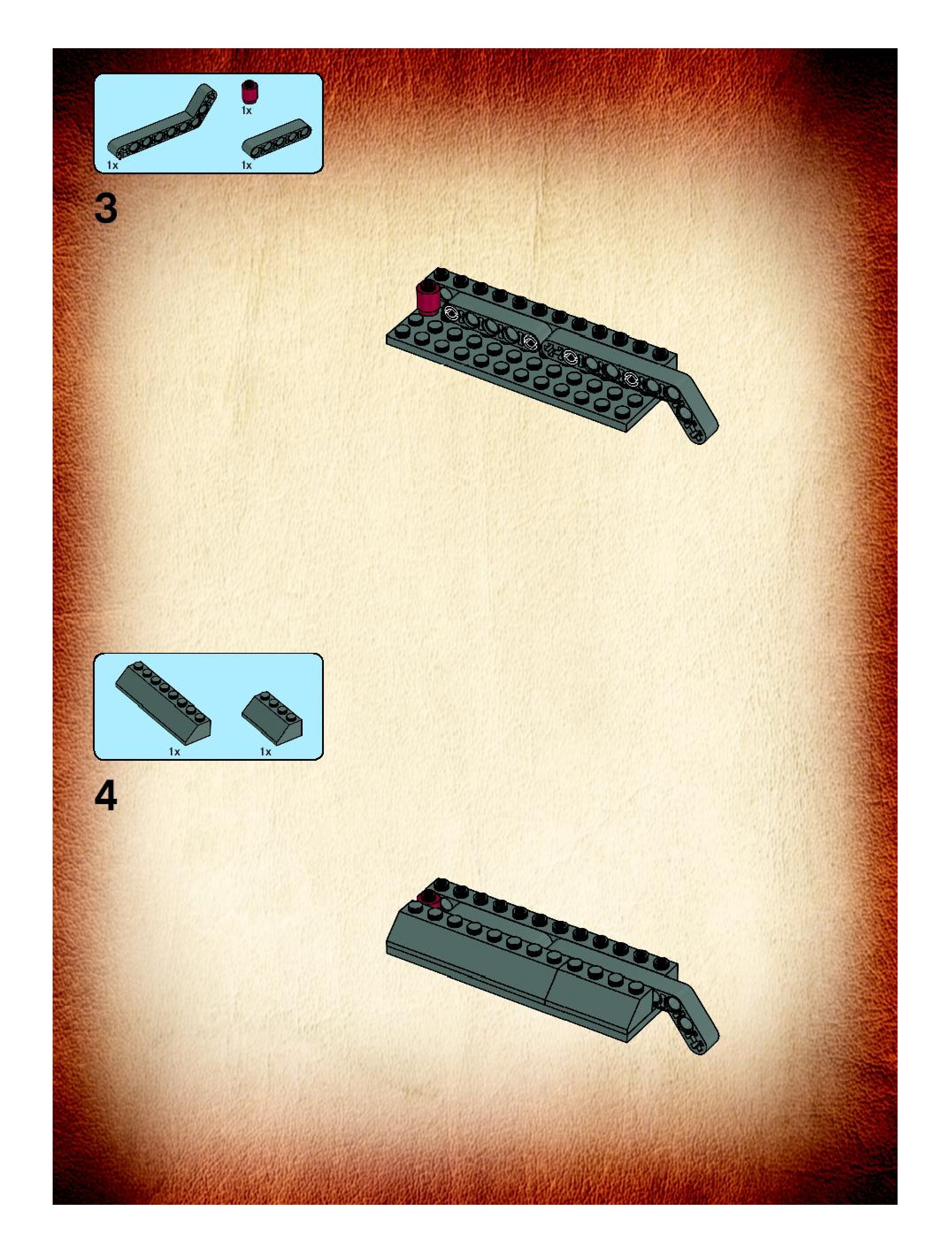 1x

1x

1x

3

1x

1x

4