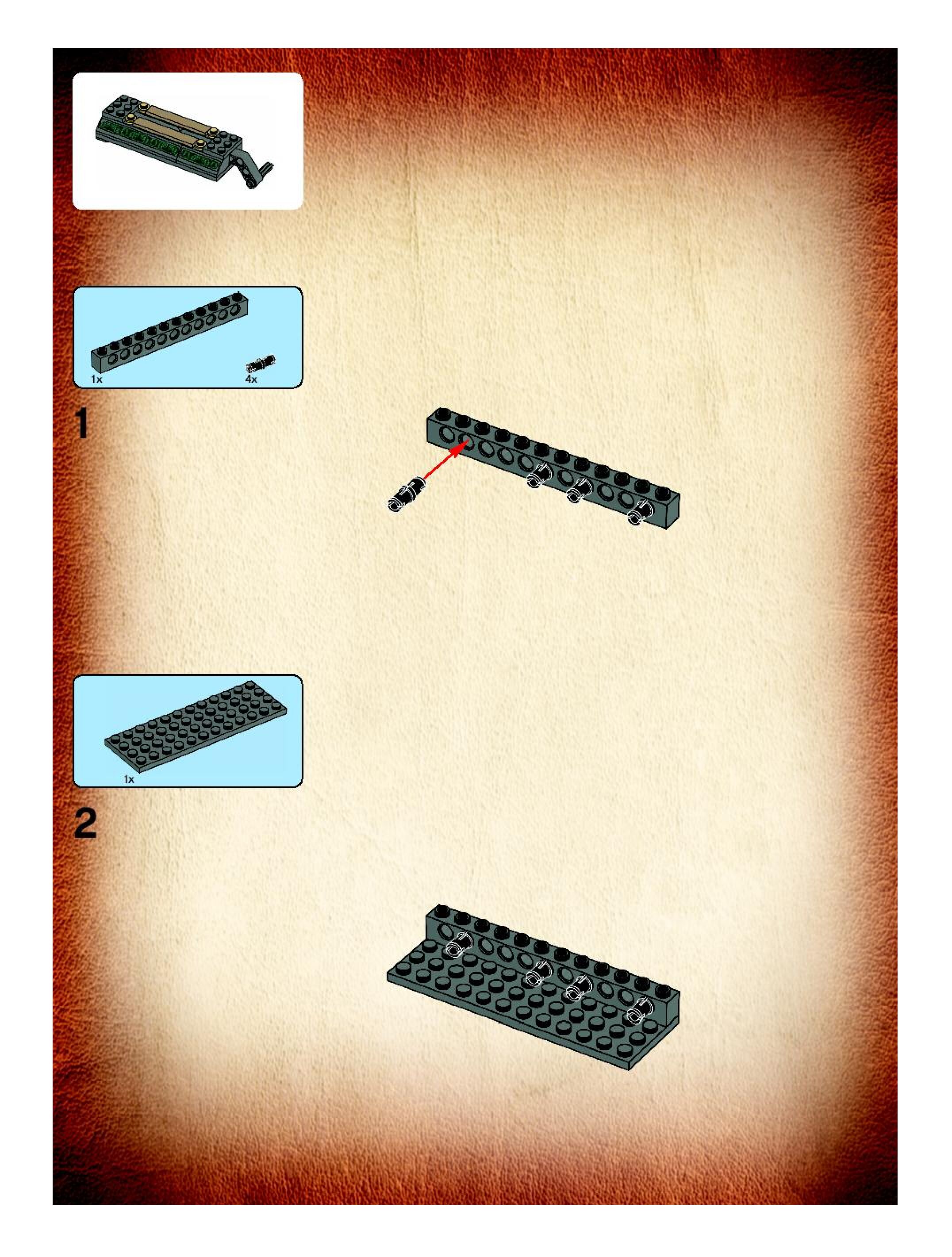 1x
4x

1

1x

2