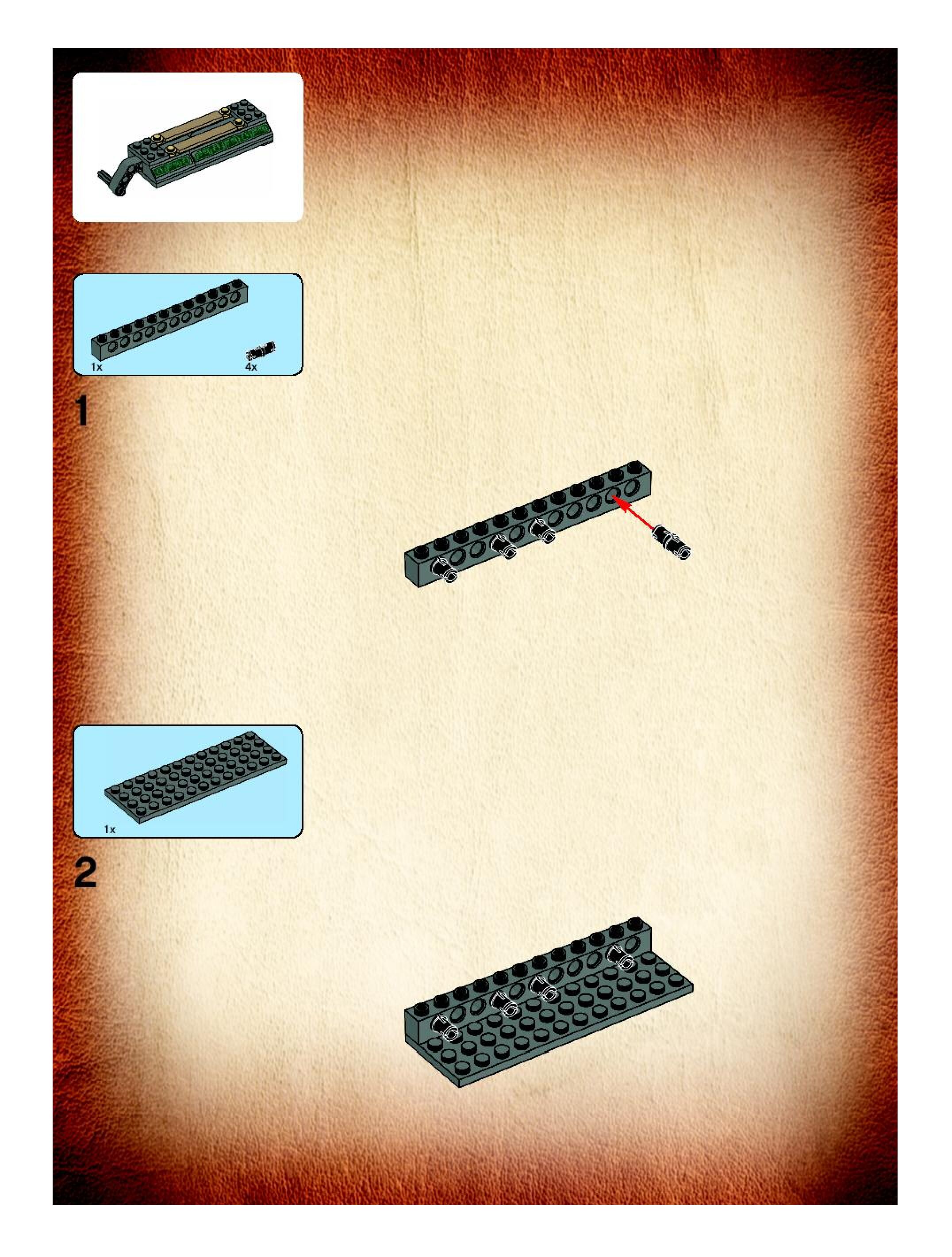 1x

4x

1

1x

2