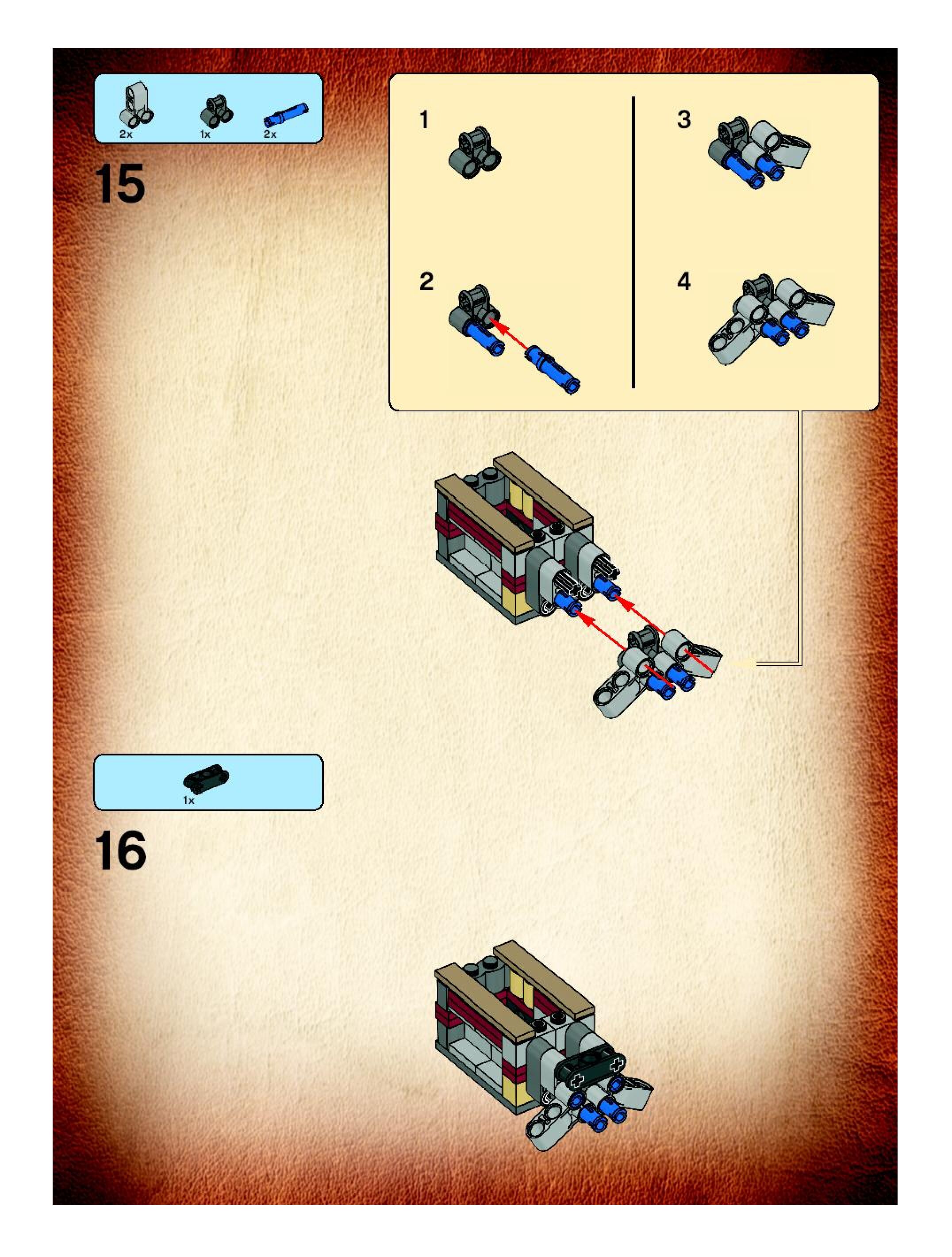 2x 1x 2x

15

1

2

3

4

1x

16