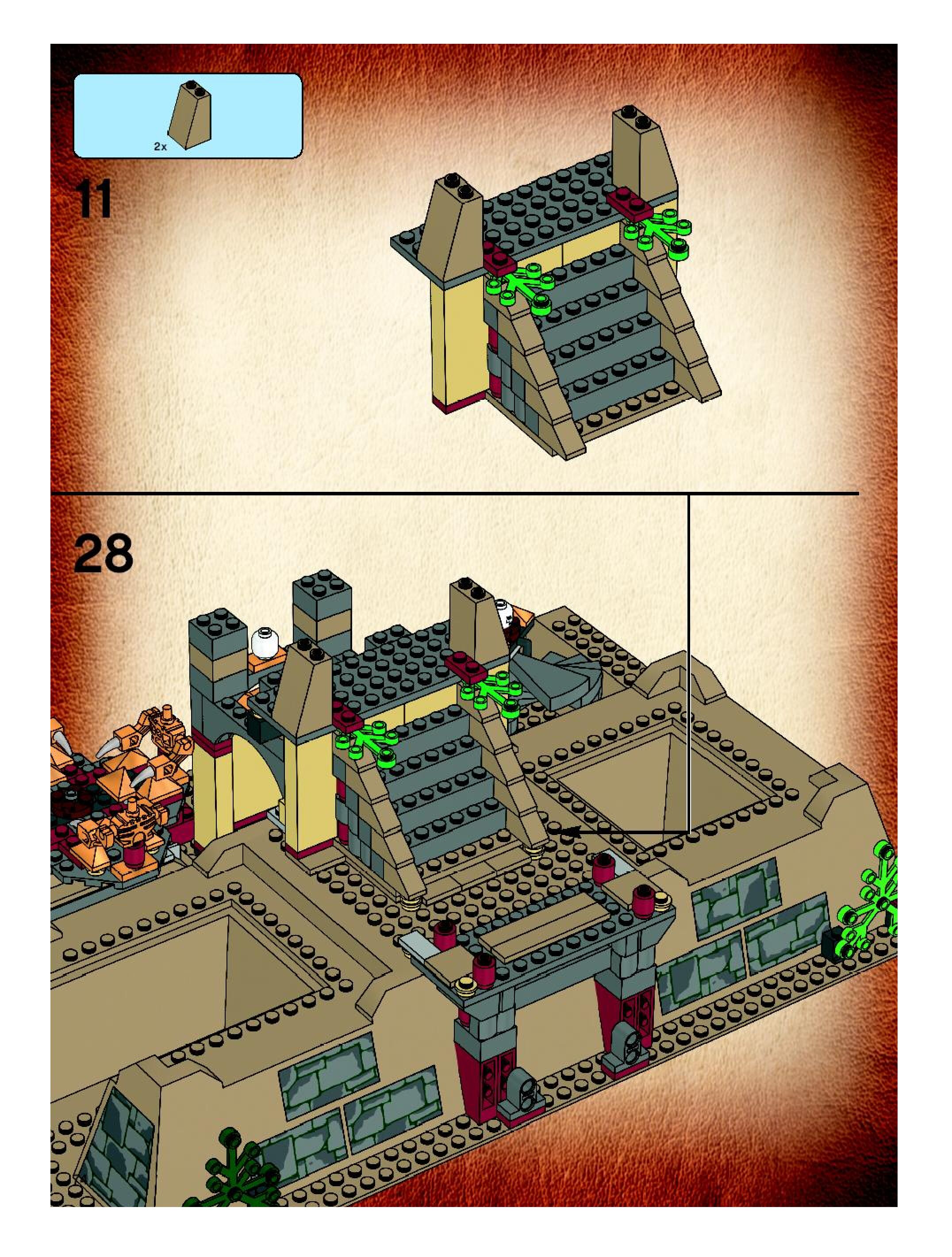 2x

11

28