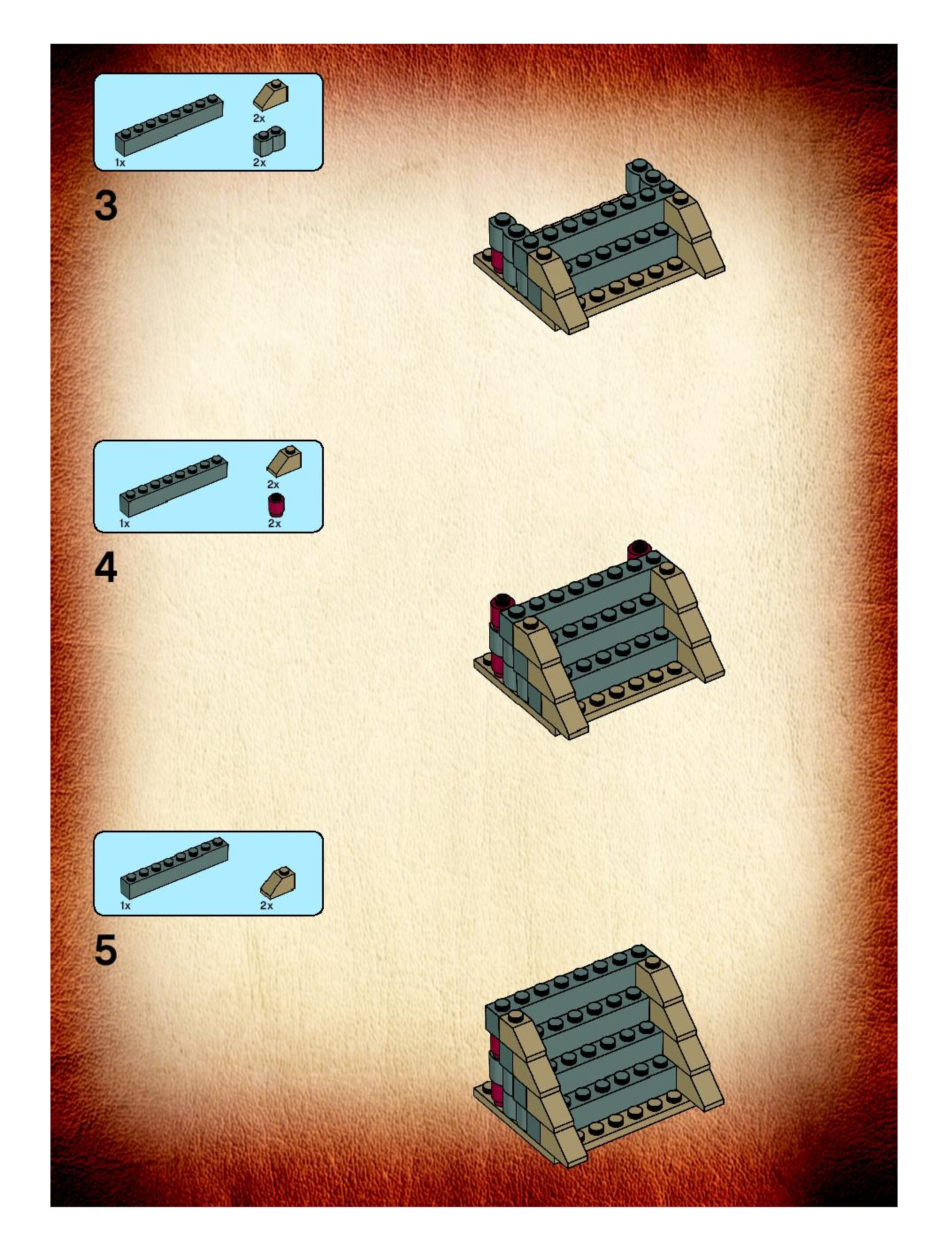 2x
1x
2x

3

2x
1x
2x

4

1x
2x

5