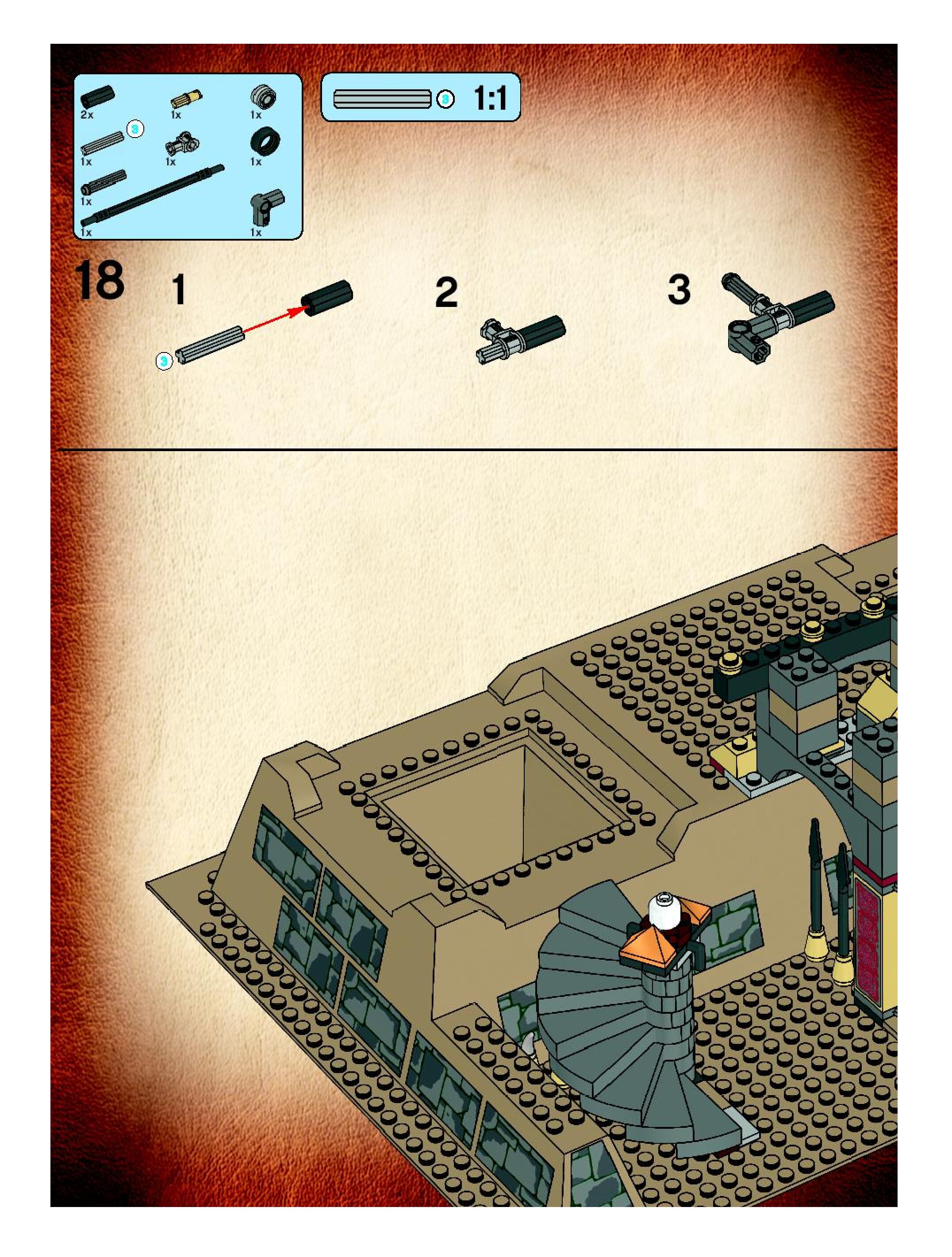 2x
1x
1x
3
1x
1x
1x
1x
1x
1x

3 1:1

18
1
3
2
3