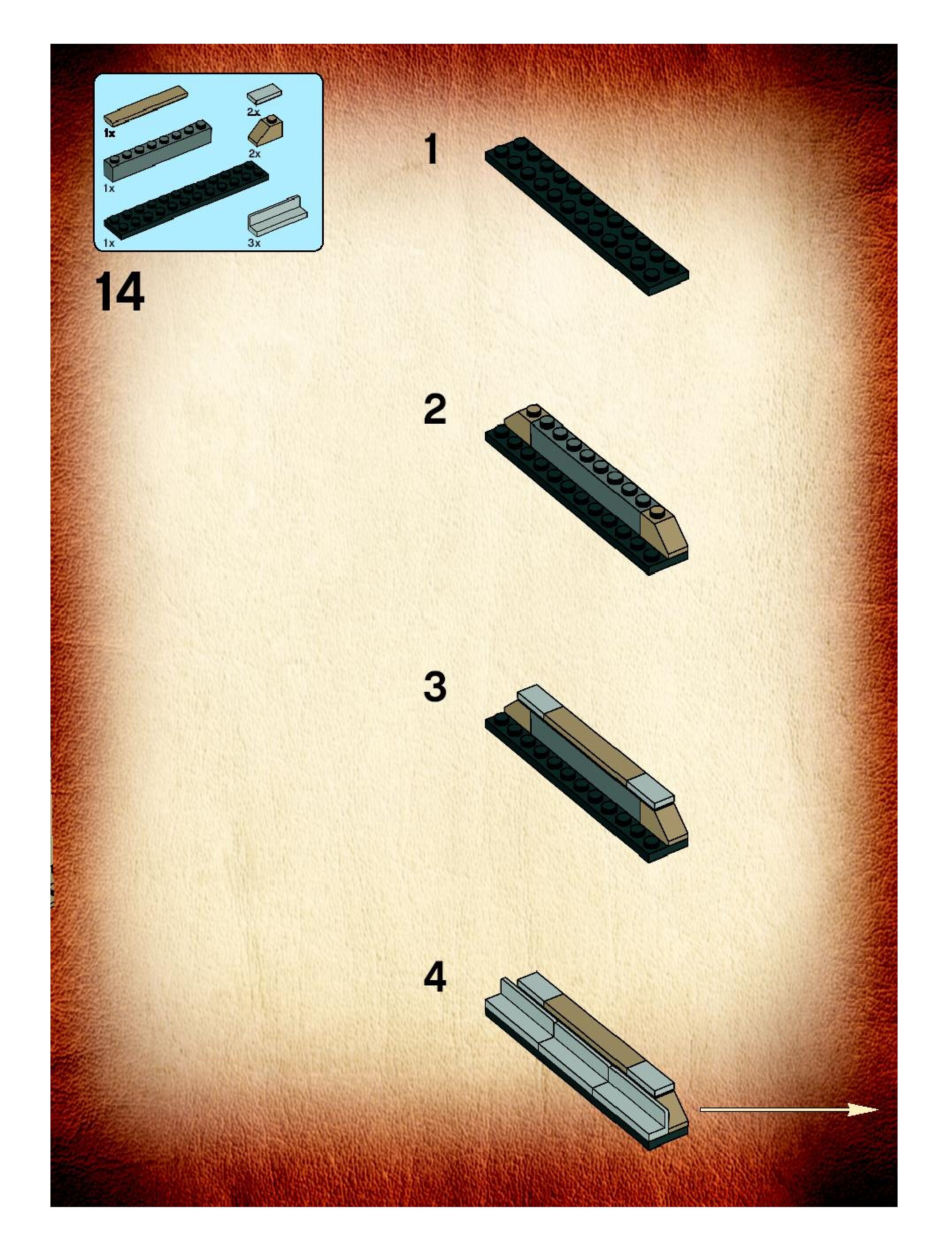 1x
2x
2x
1x
1x
3x

14

1

2

3

4