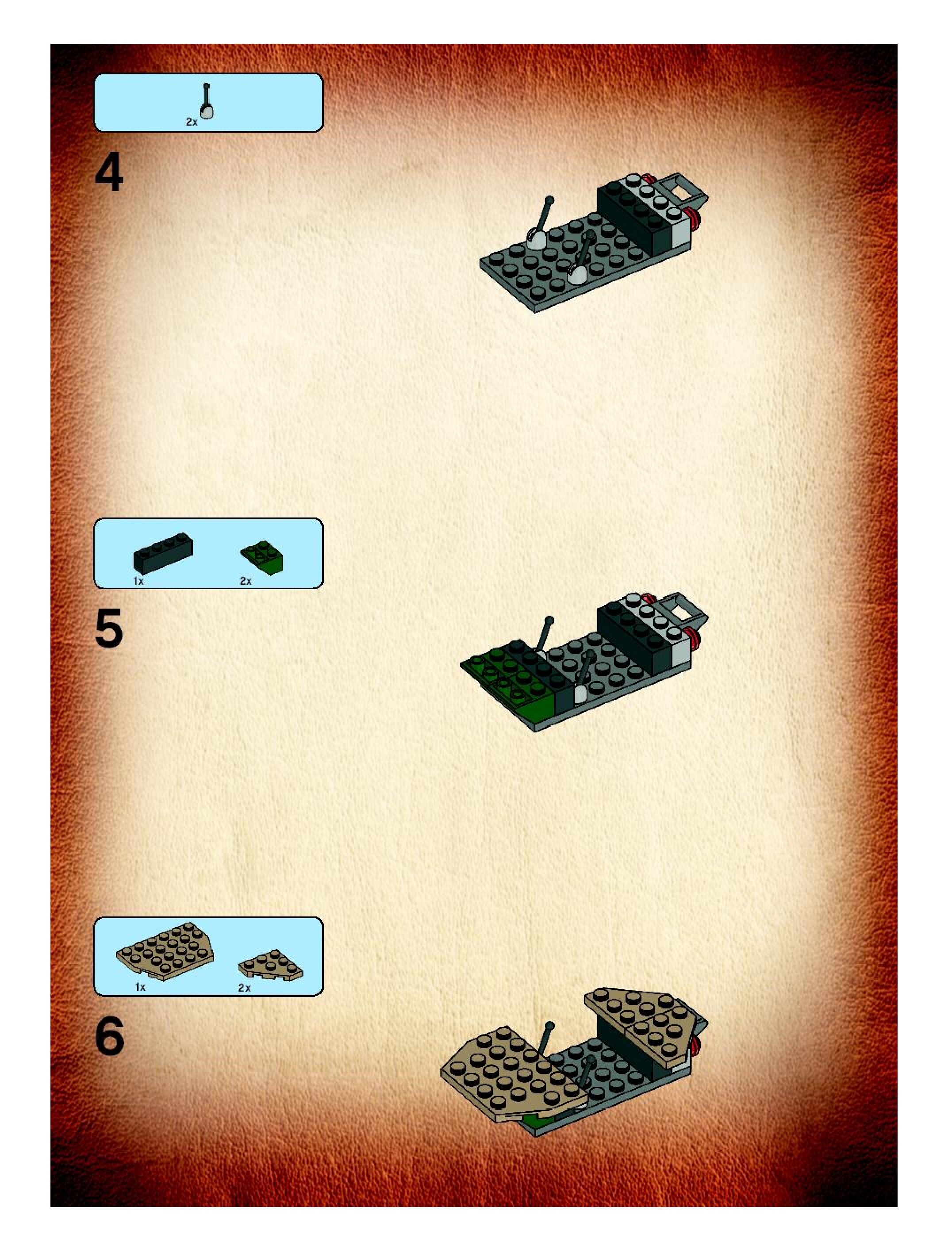 2x

4

1x 2x

5

1x 2x

6