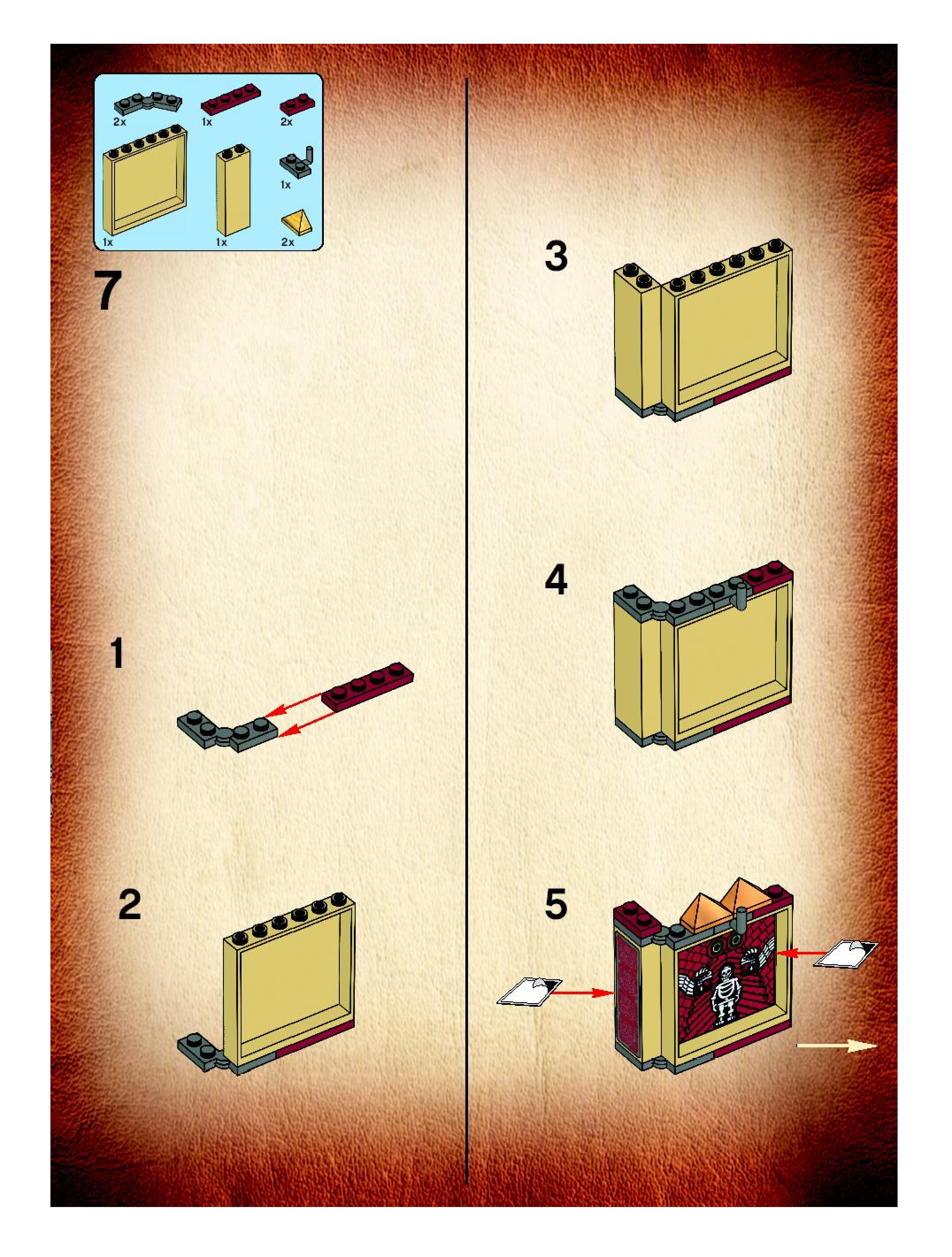 2x 1x 2x

1x

1x 1x 2x

7

1

2

3

4

5