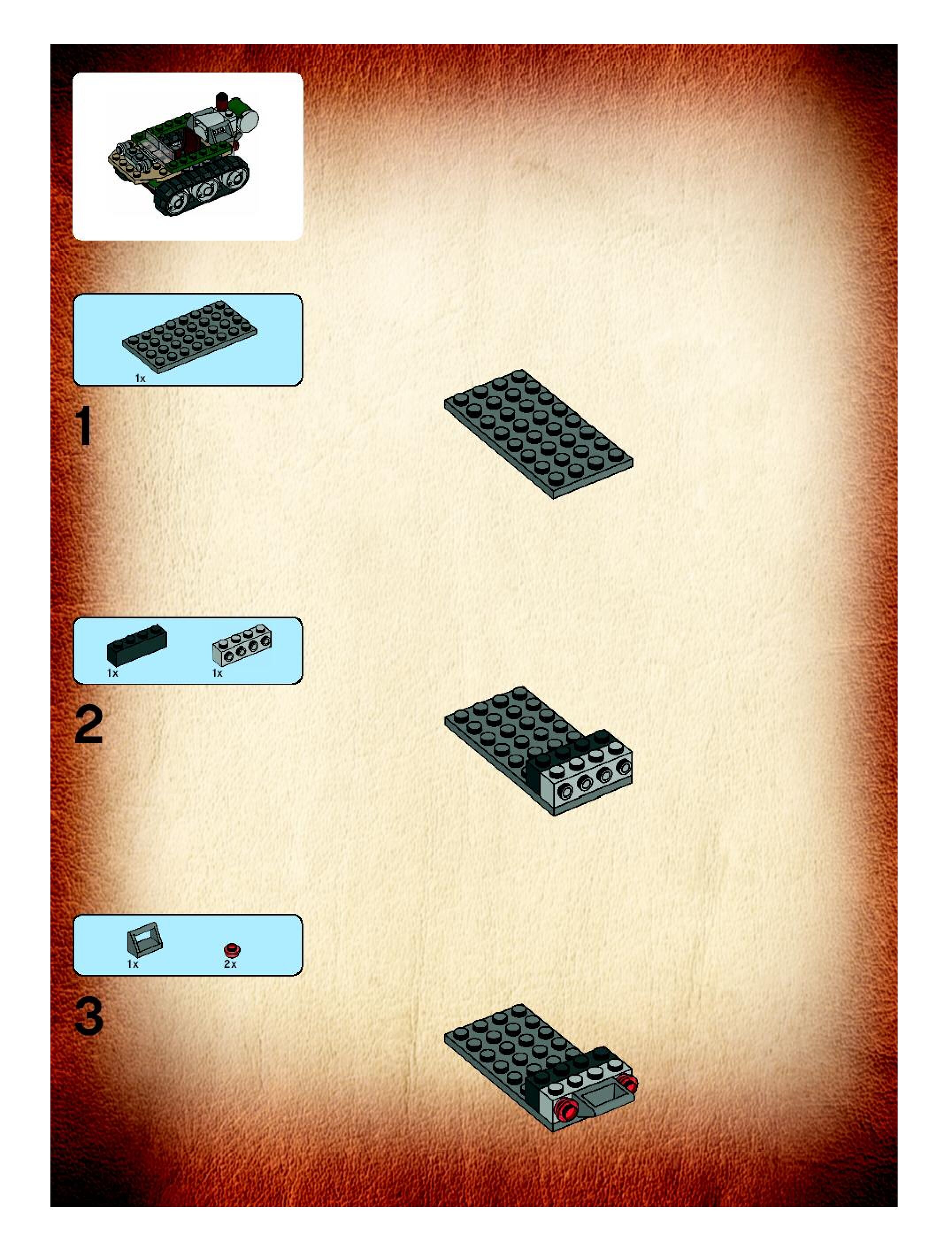 1x

1

1x

1x

2

1x

2x

3